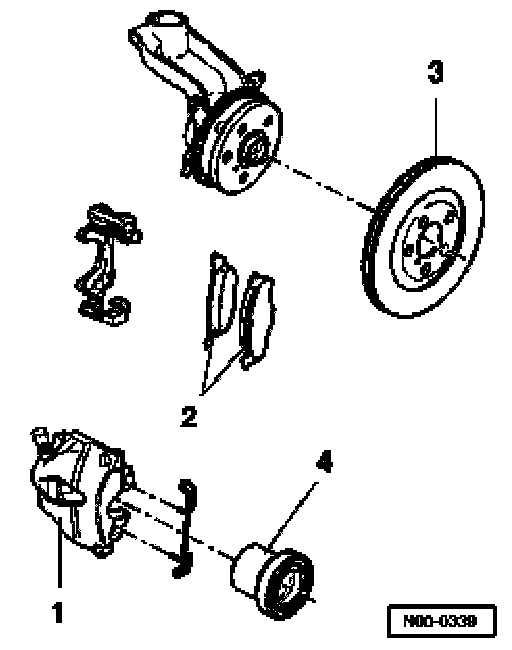 3

2

4

1

N00-0339