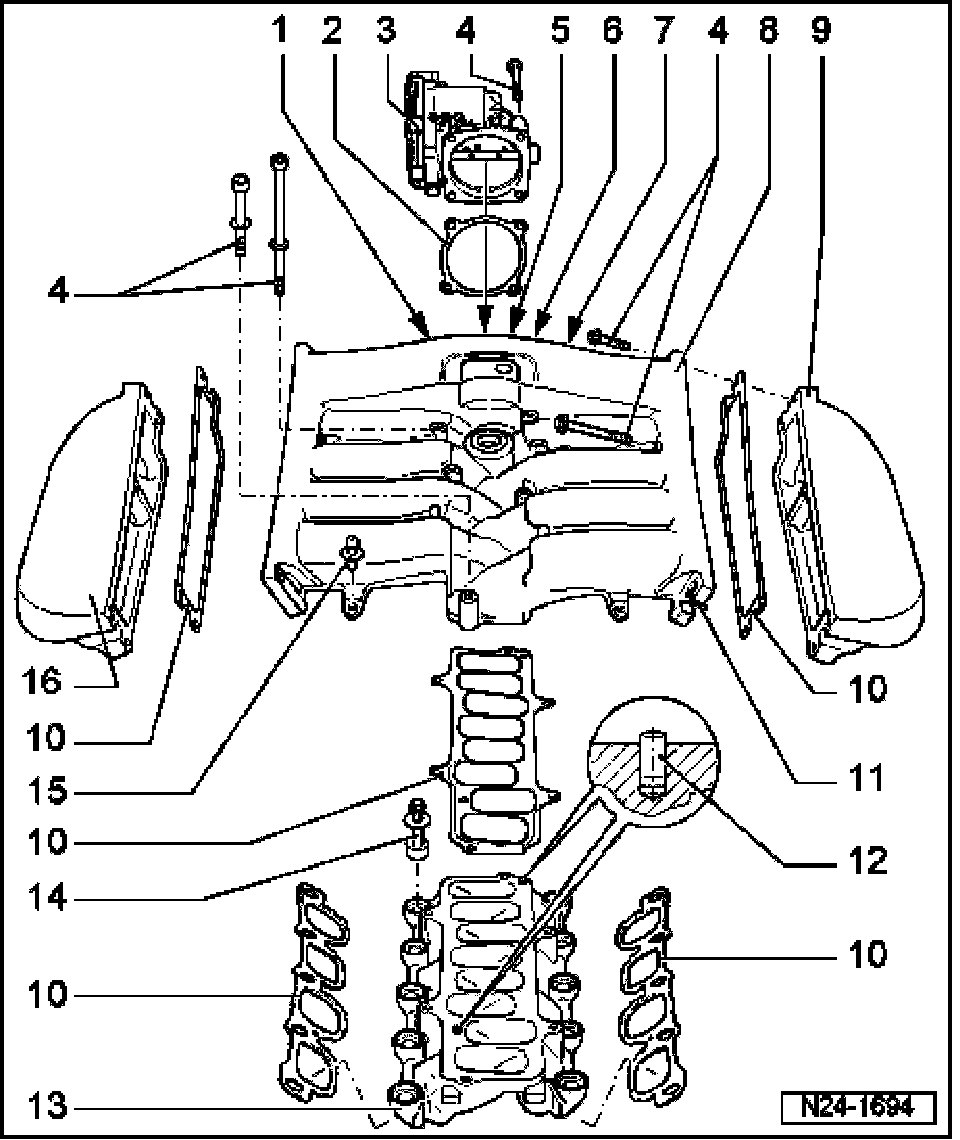 1 2 3 4 5 6 7 4 8 9

4

16

10

15

10

14

10

13

10

11

12

10

N24-1694