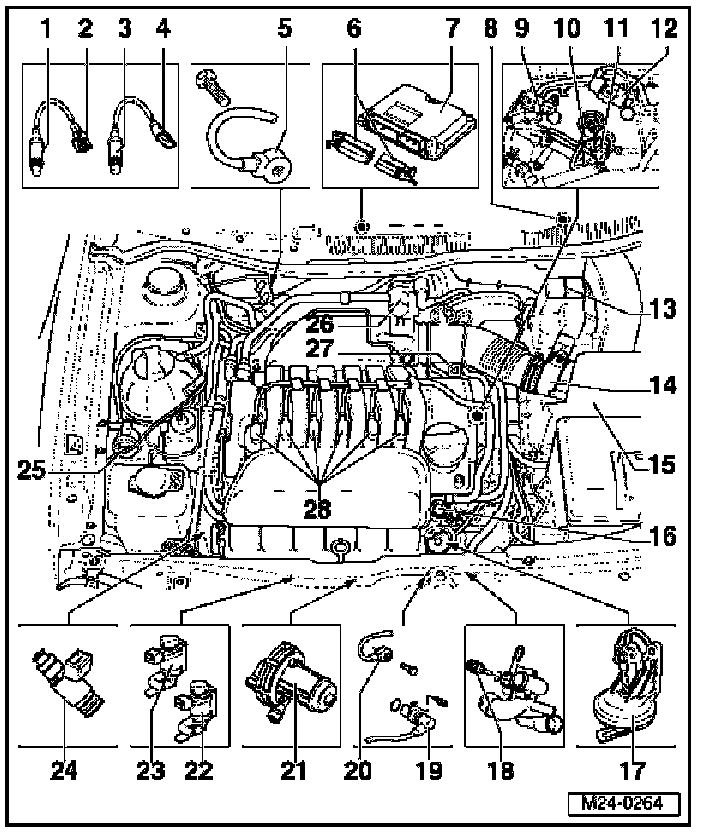 1 2 3 4 5 6 7 8 9 10 11 12

13

26

27

14

15

25

28

16

24 23 22 21 20 19 18 17

M24-0264