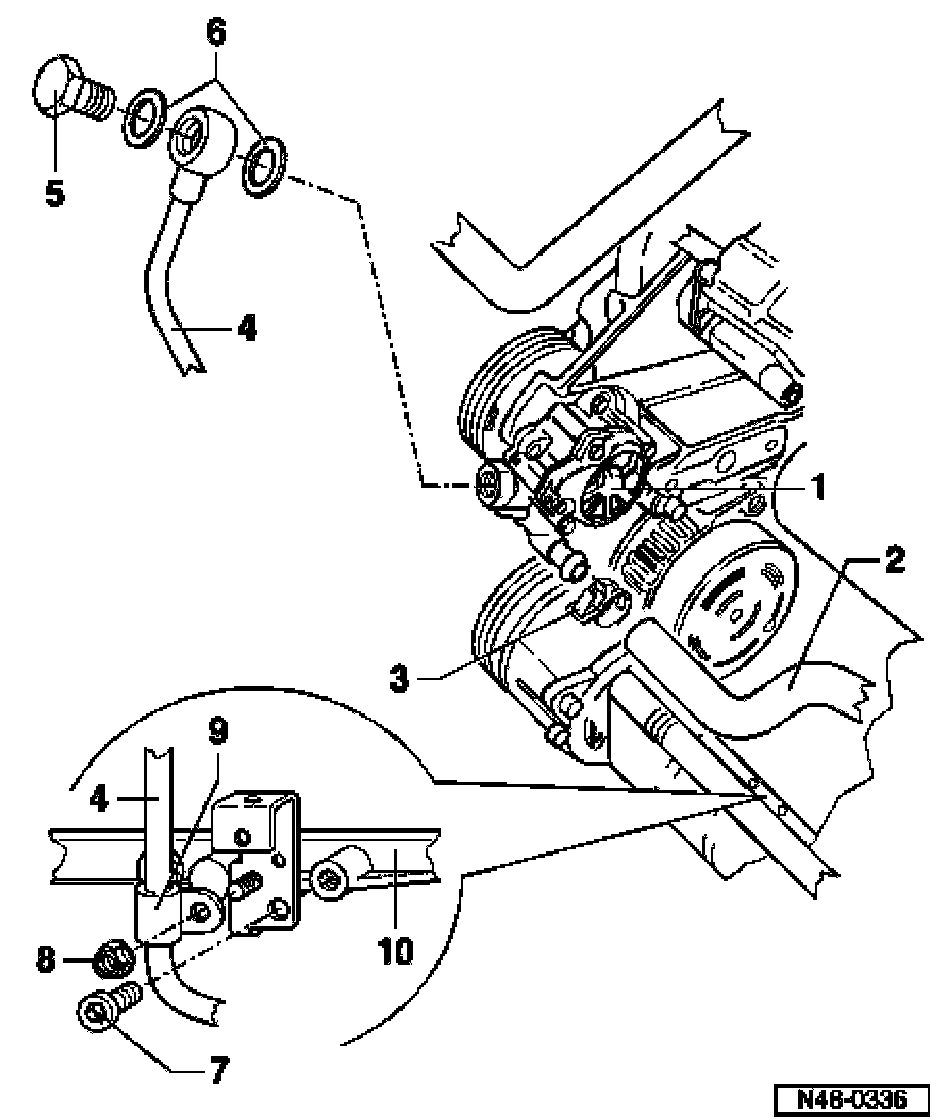 6
5
4
1
2
3
9
4
10
8
7
N48-0336