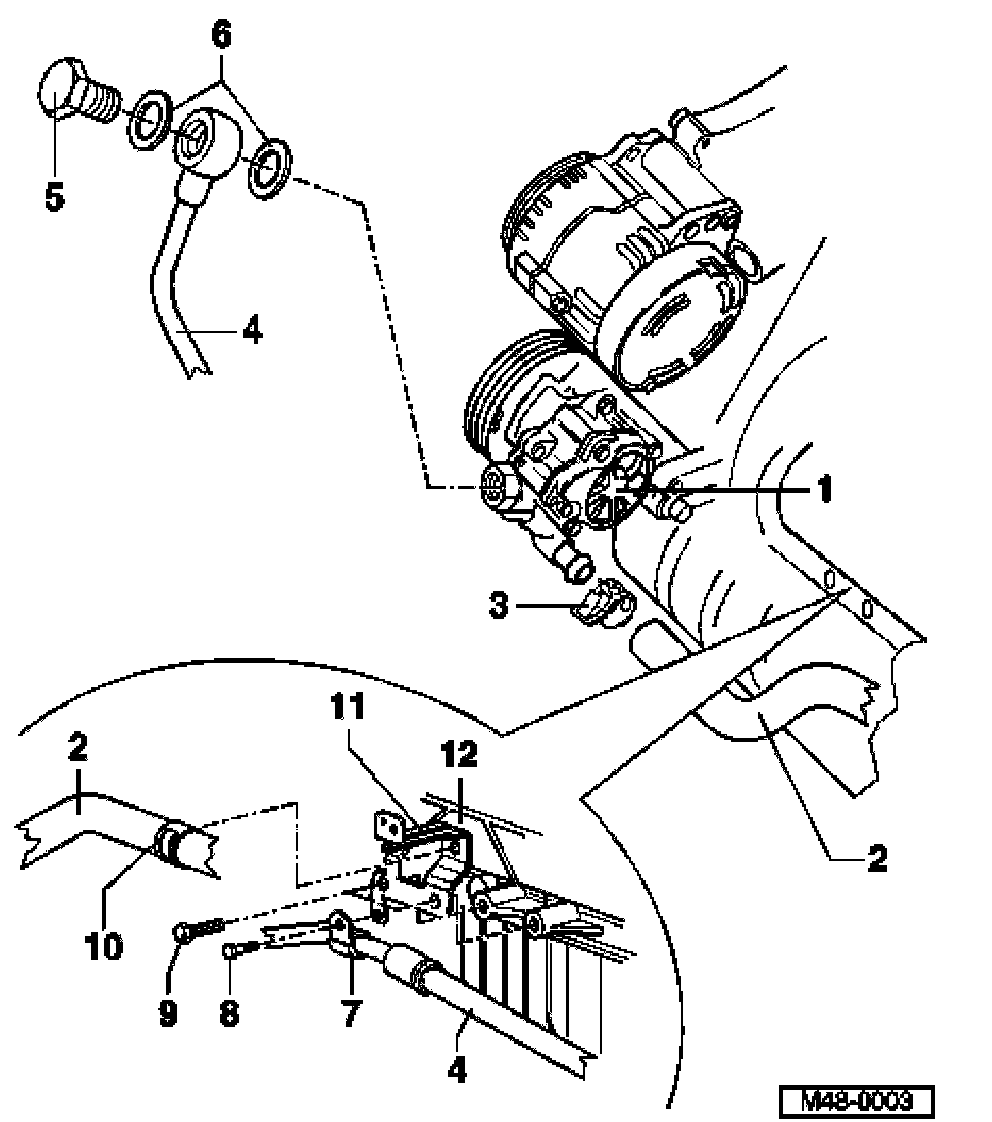 6
5
4
1
3
11
12
2
2
10
9
8
7
4
M48-0003