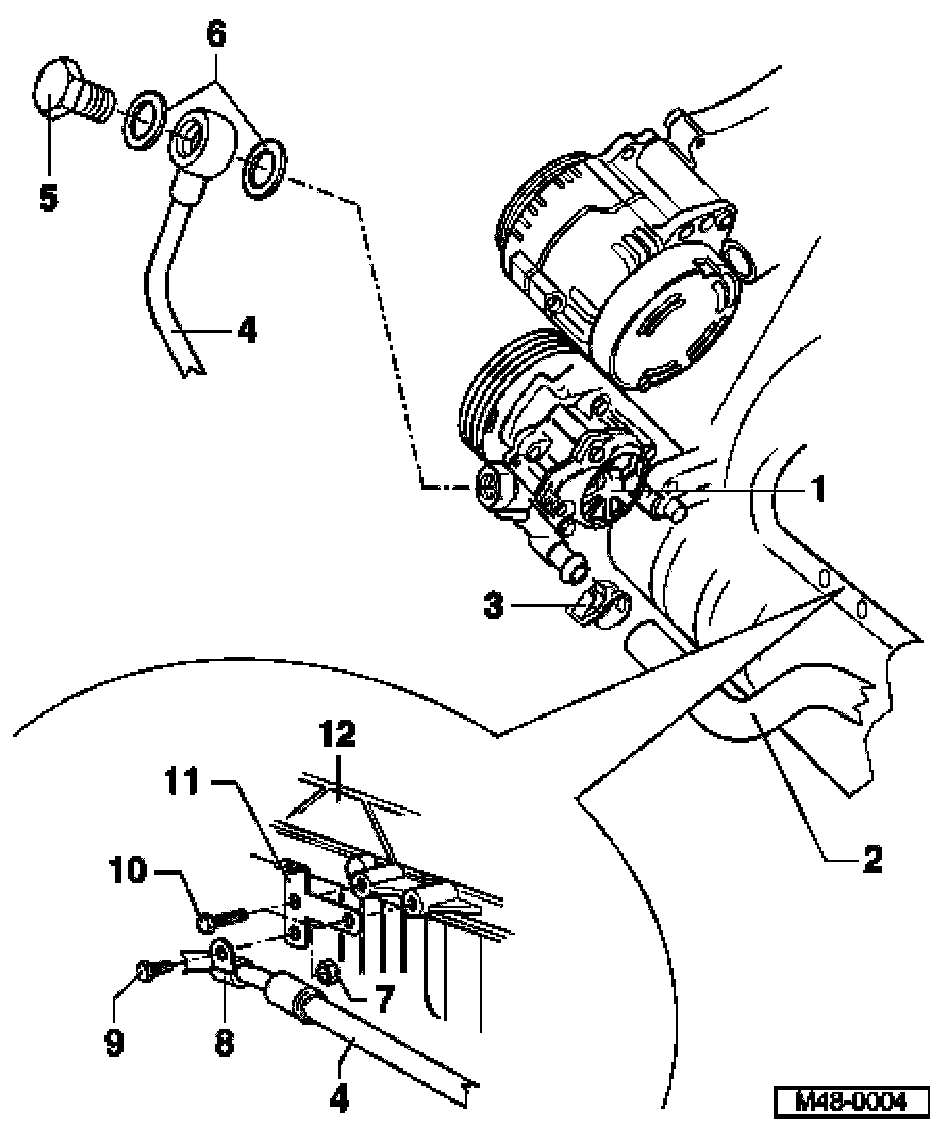 6
5
4
1
3
12
11
10
2
7
9
8
4
M48-0004