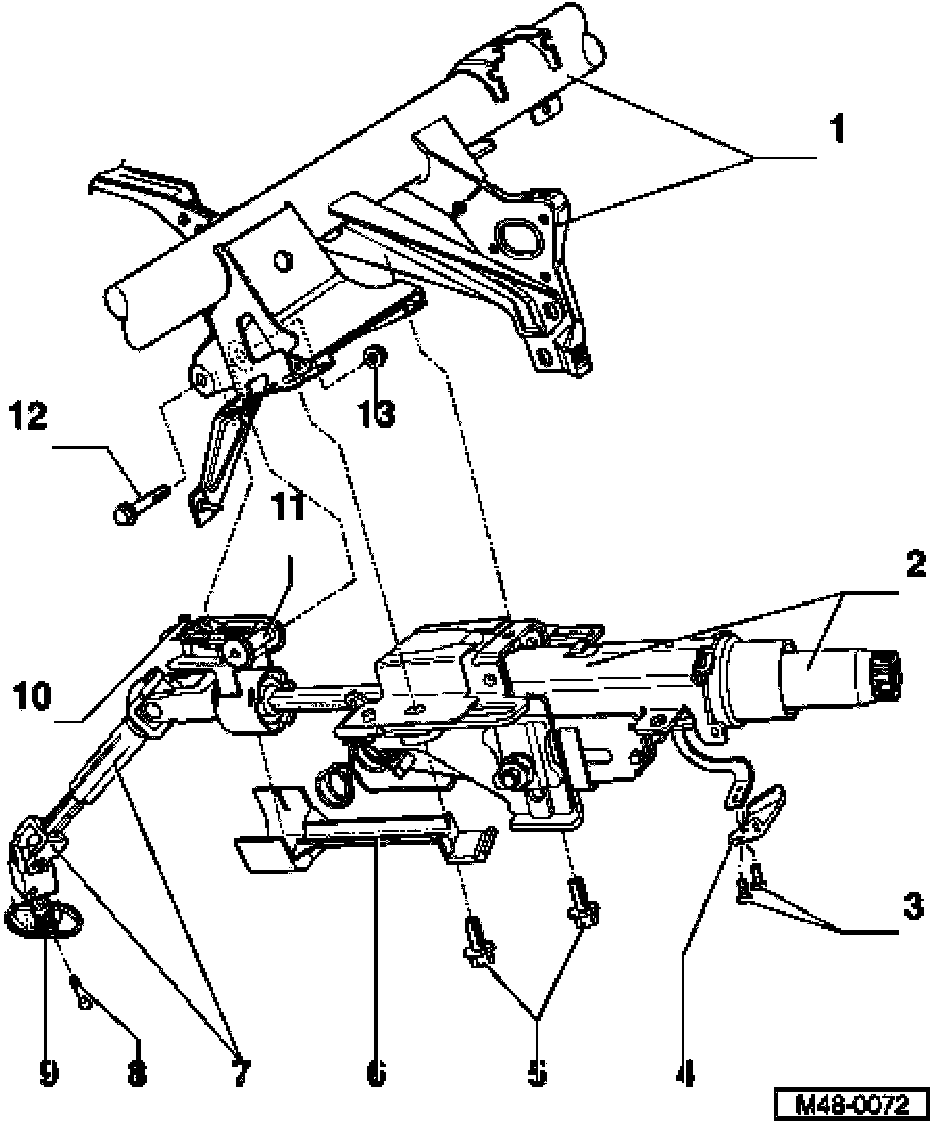 1
12
13
11
2
10
3
9
8
7
6
5
4
M48-0072