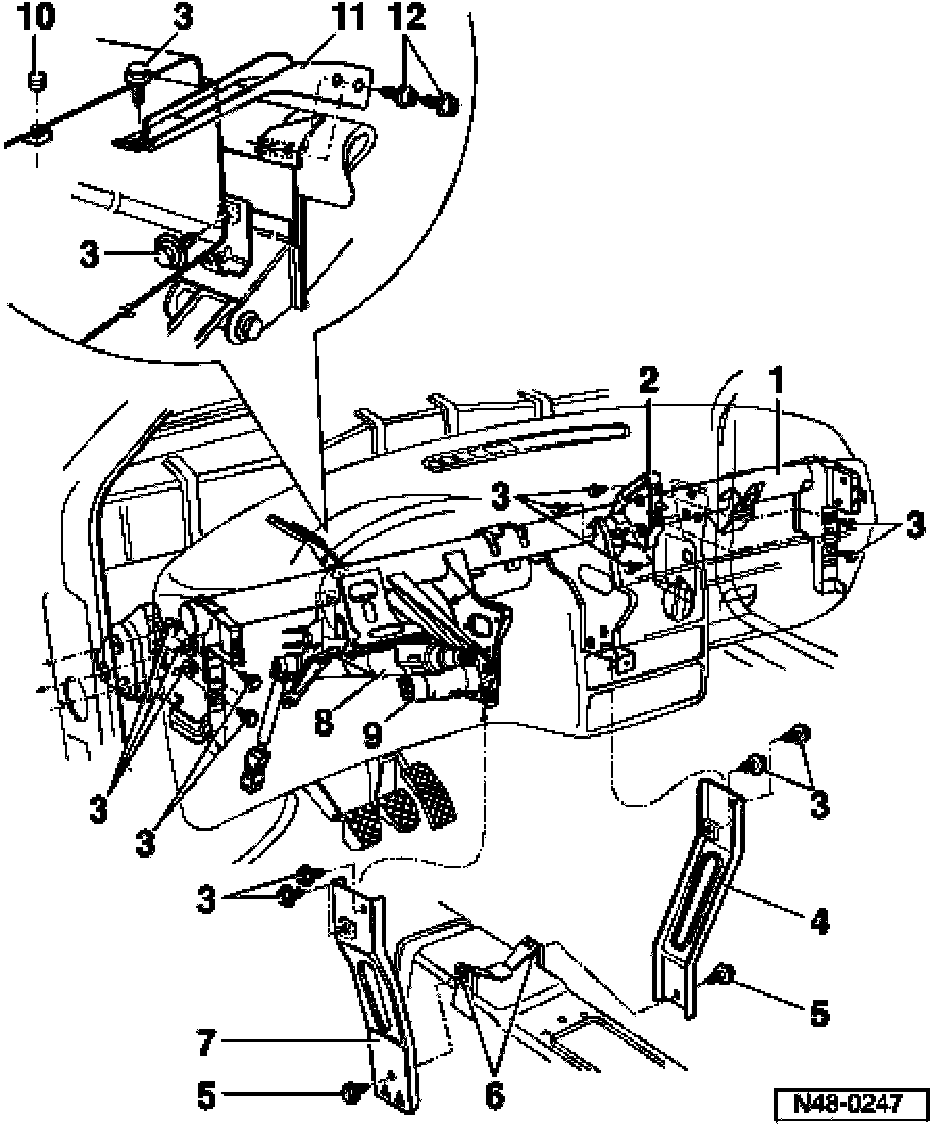 10
3
11
12
3
2
1
3
3
8
9
3
3
3
3
4
5
7
5
6
N48-0247