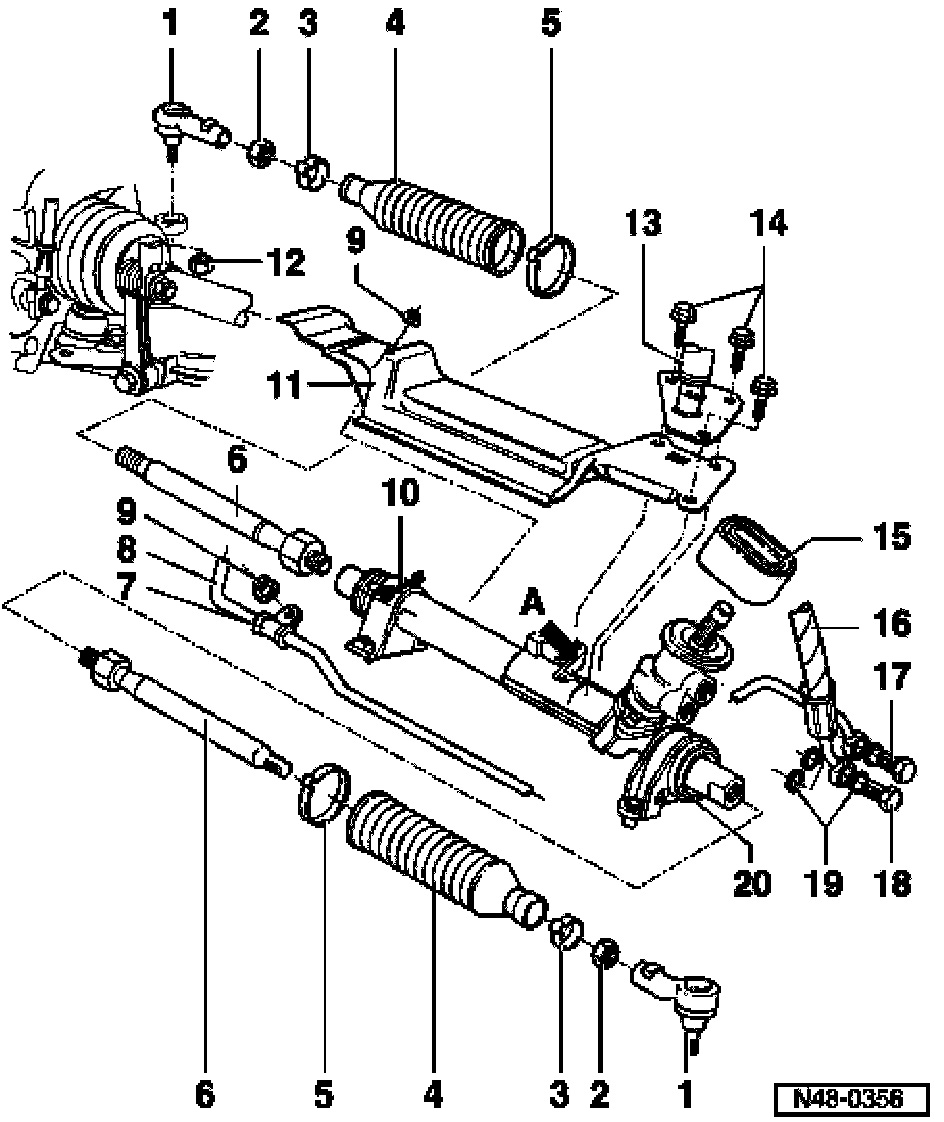 1
2
3
4
5
12
9
13
14
11
6
10
9
8
7
A
15
16
17
20
19
18
6
5
4
3
2
1
N48-0356