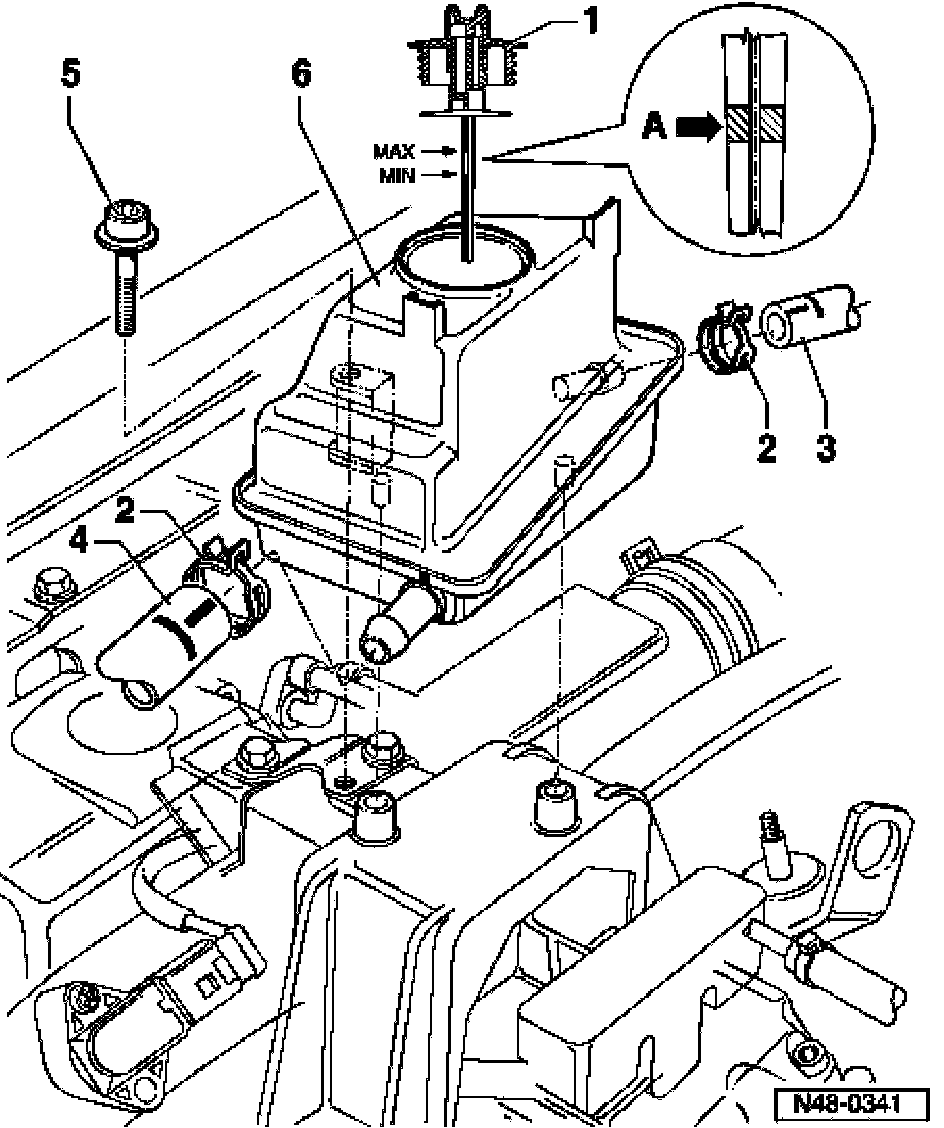 1
5
6
MAX
MIN
A
2
3
2
4
N48-0341