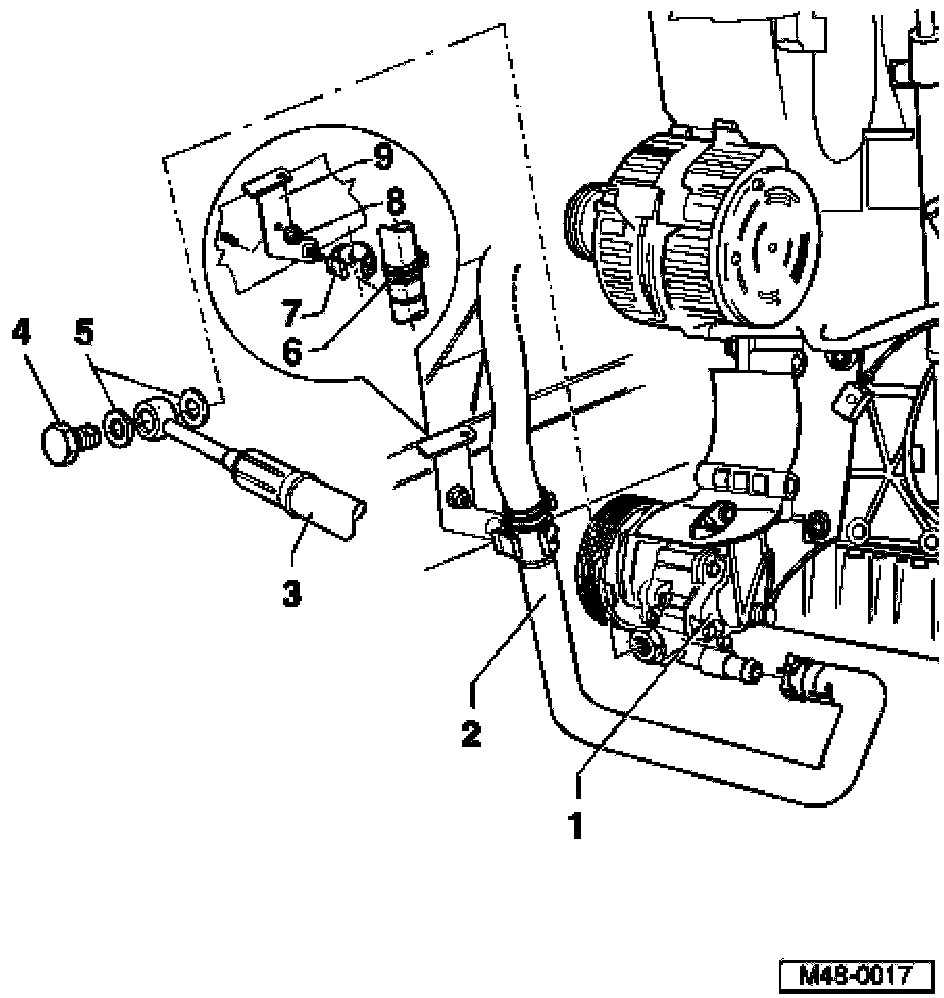 9
8
7
6
4
5
3
2
1
M48-0017