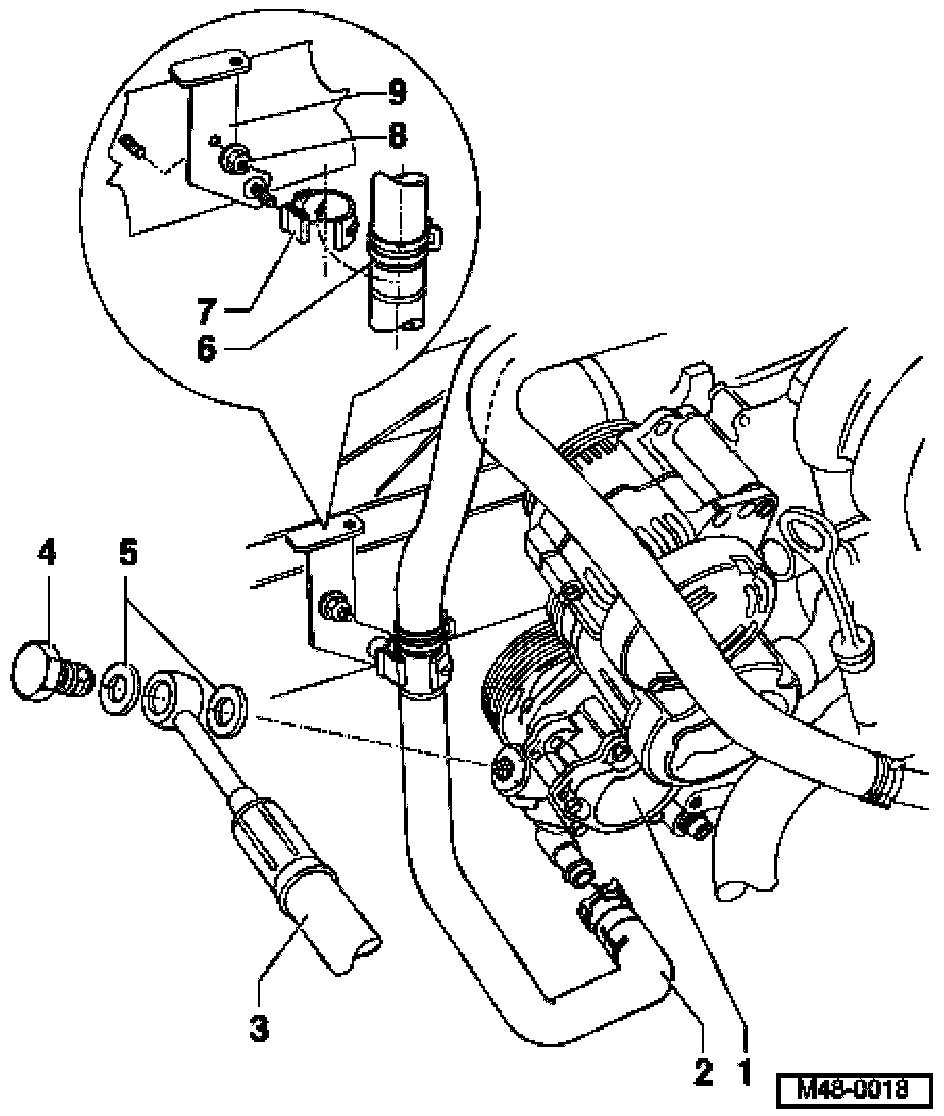 9
8
7
6
4
5
3
2
1
M48-0018