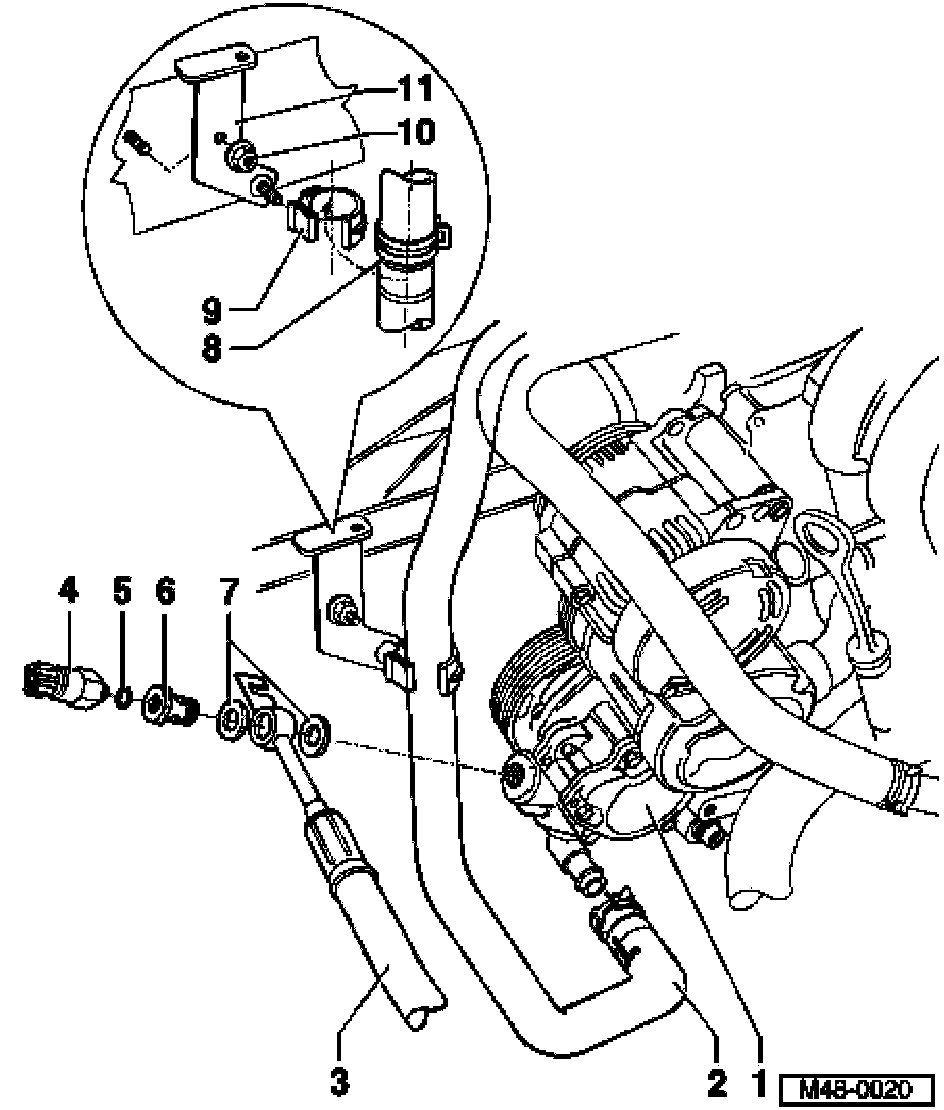 11
10
9
8
4
5
6
7
3
2
1
M48-0020