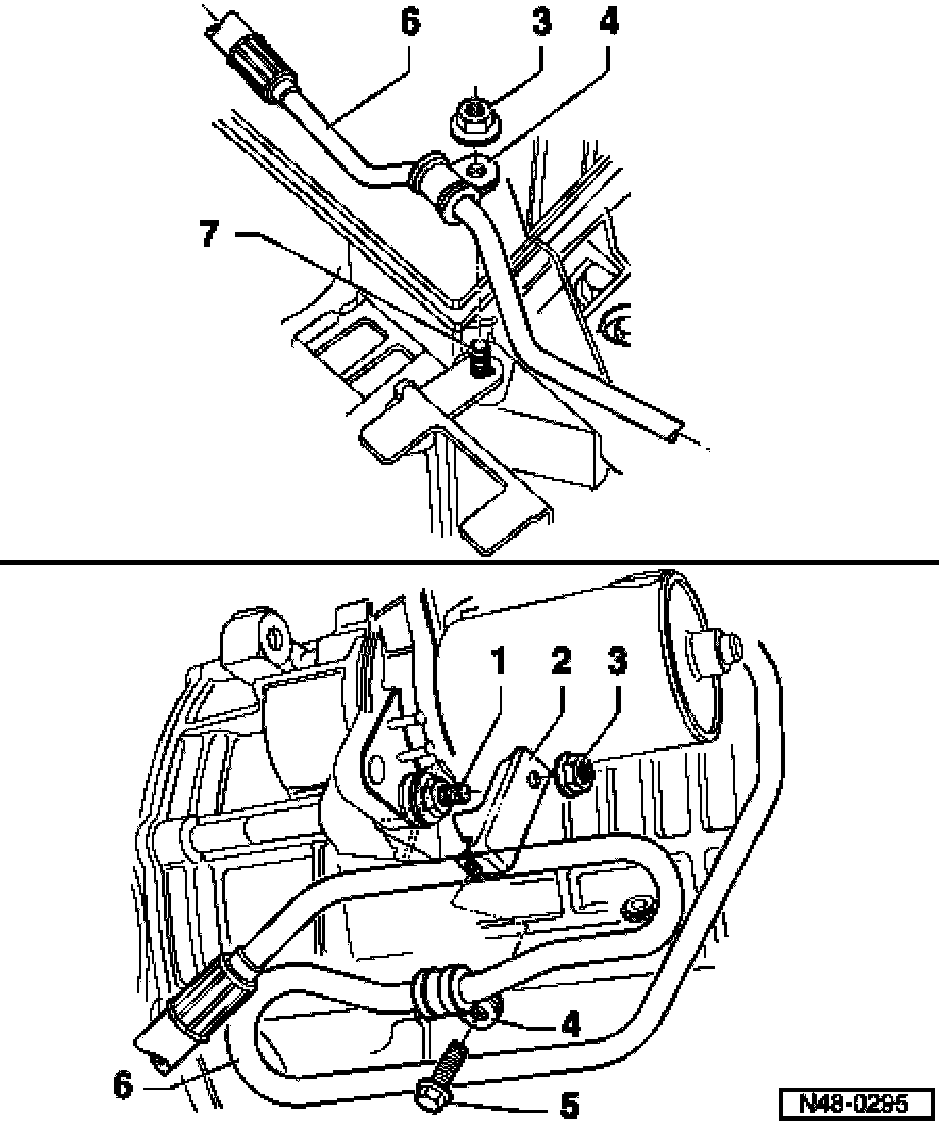 6
3
4
7
1
2
3
4
6
5
N48-0295