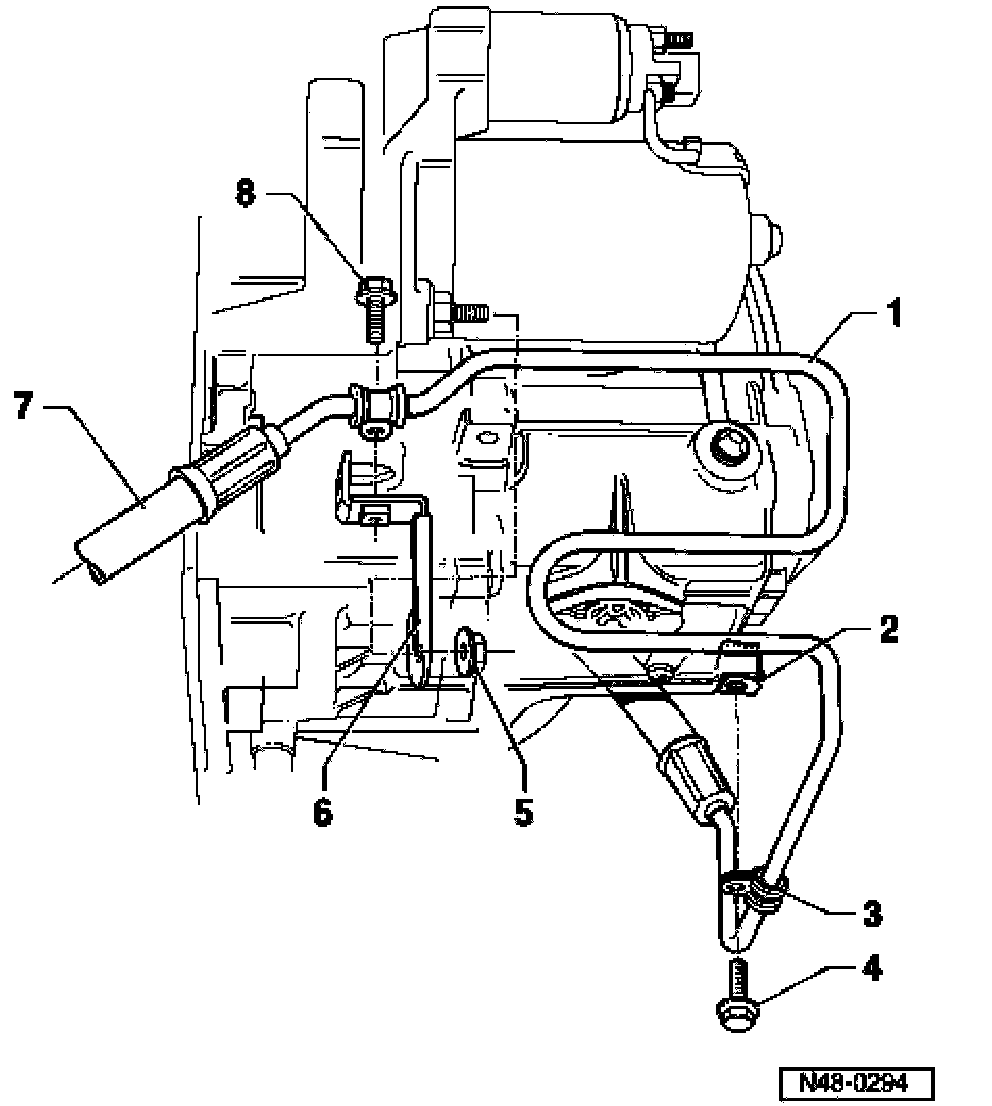 8
1
7
2
6
5
3
4
N48-0294