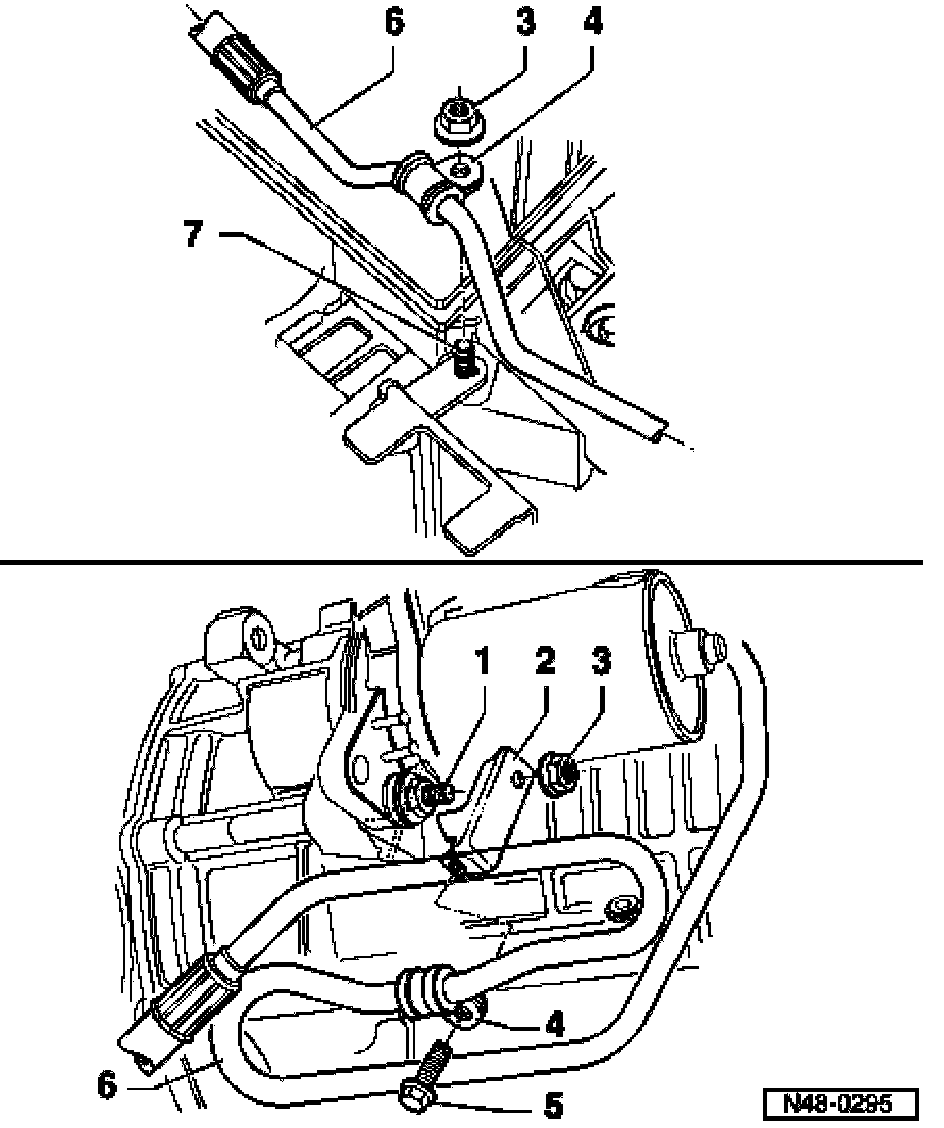 6
3
4
7
1
2
3
4
6
5
N48-0295