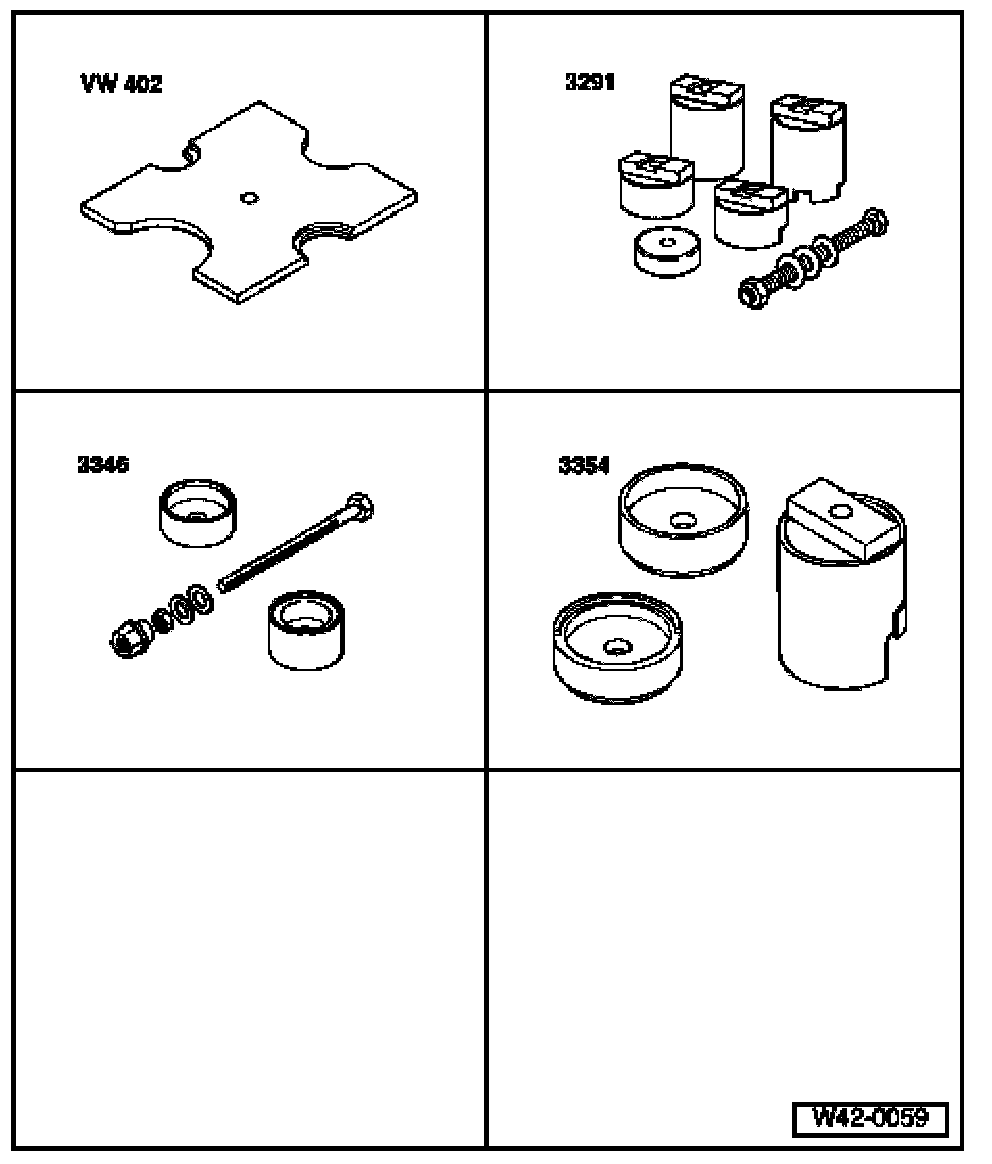 VW 402

3291

3346

3354

W42-0059