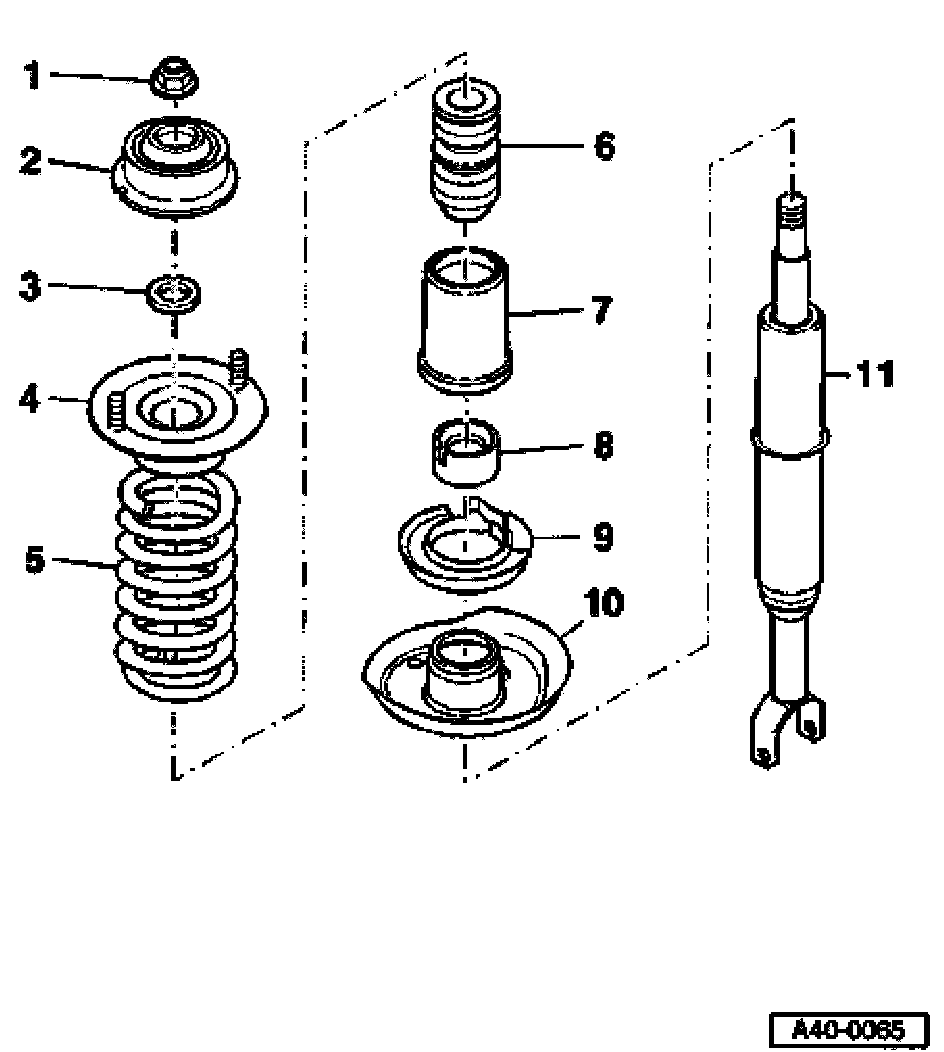 1
2
3
4
5
6
7
8
9
10
11
A40-0065