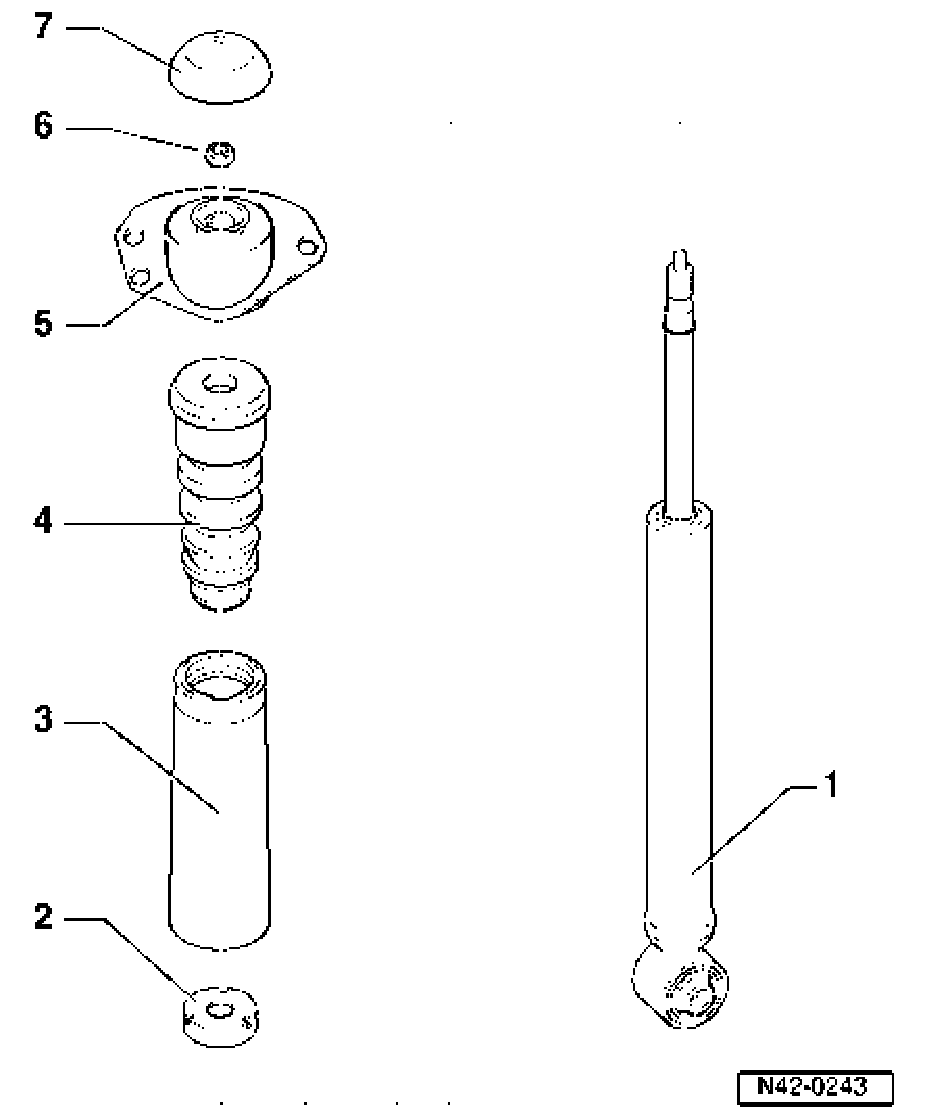 7
6
5
4
3
2
1
N42-0243