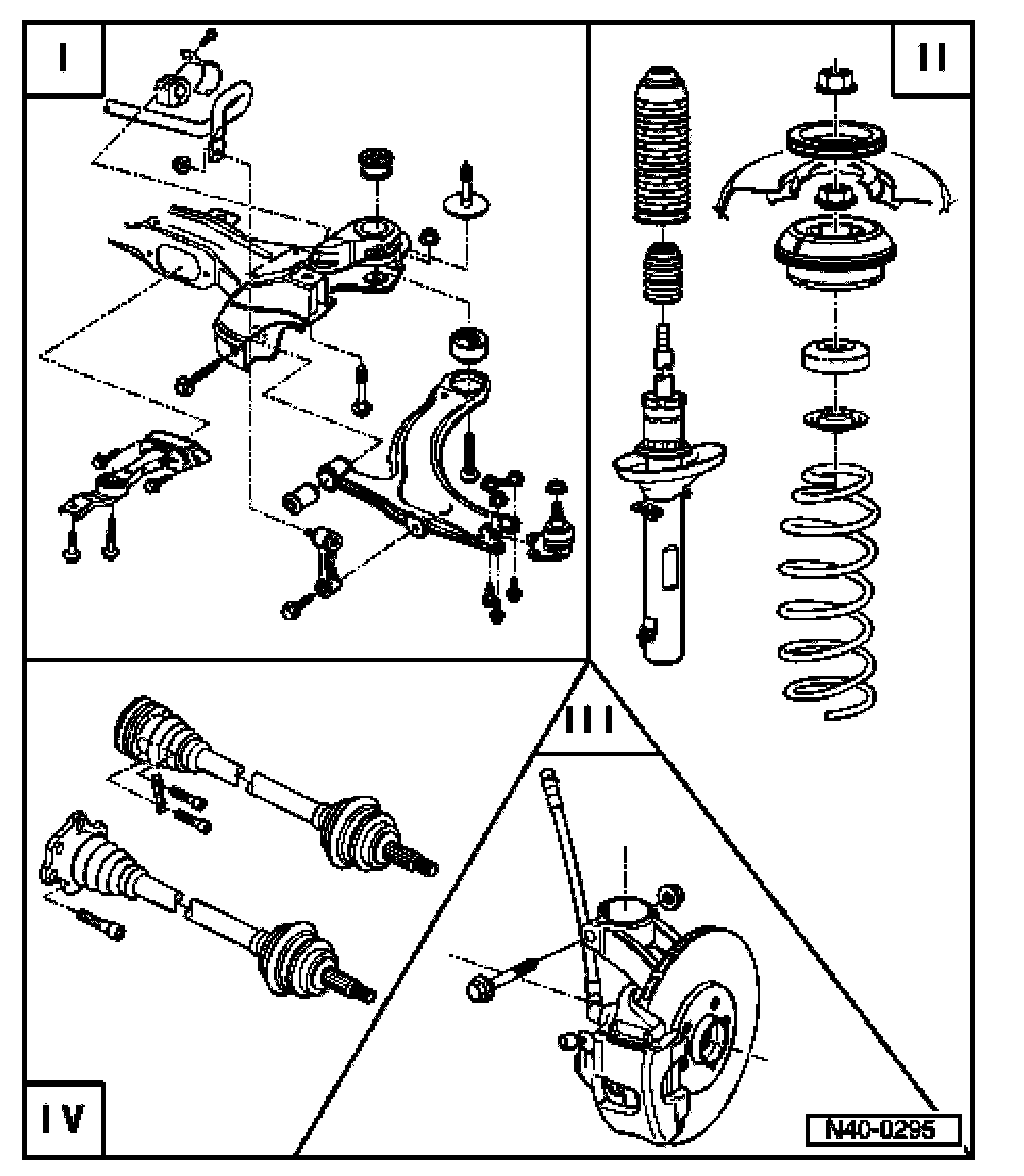 I

II

III

IV

N40-0295