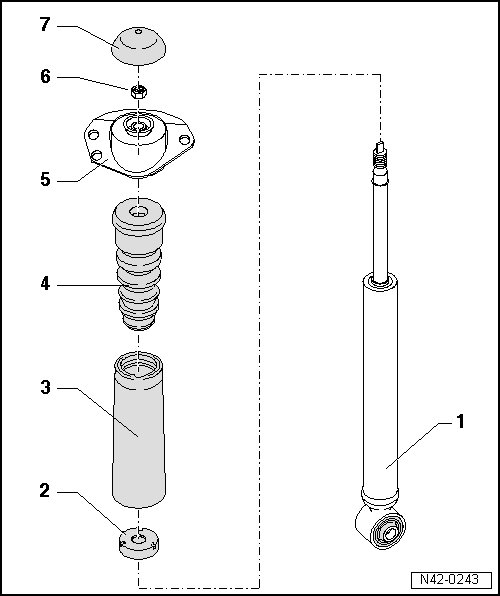 7
6
5
4
3
2
1
N42-0243