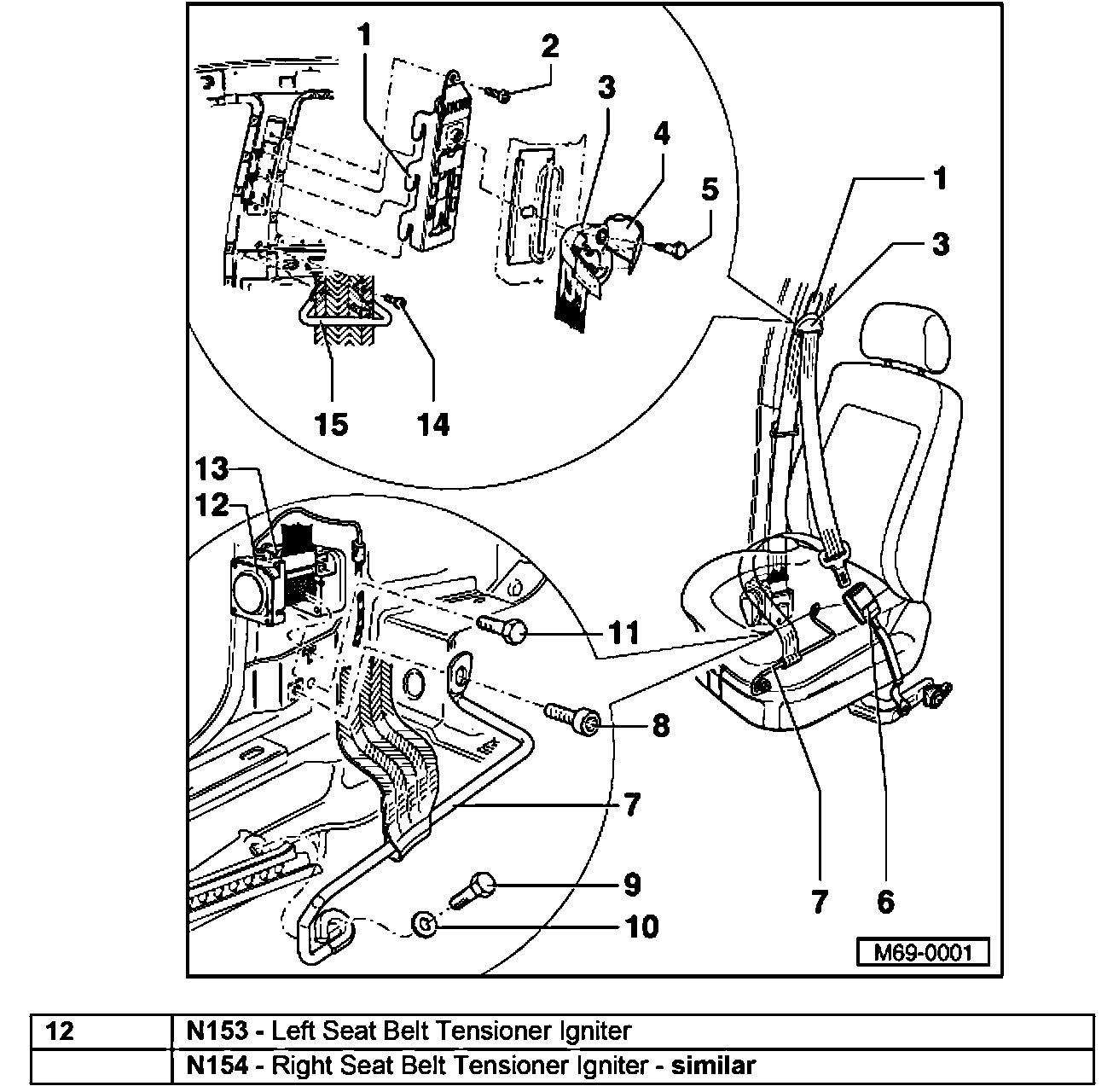 1
2
3
4
5
1
3
15
14
13
12
11
8
7
9
10
7
6
M69-0001

| 12 | N153 - Left Seat Belt Tensioner Igniter |
|---|---|
| | N154 - Right Seat Belt Tensioner Igniter - similar |