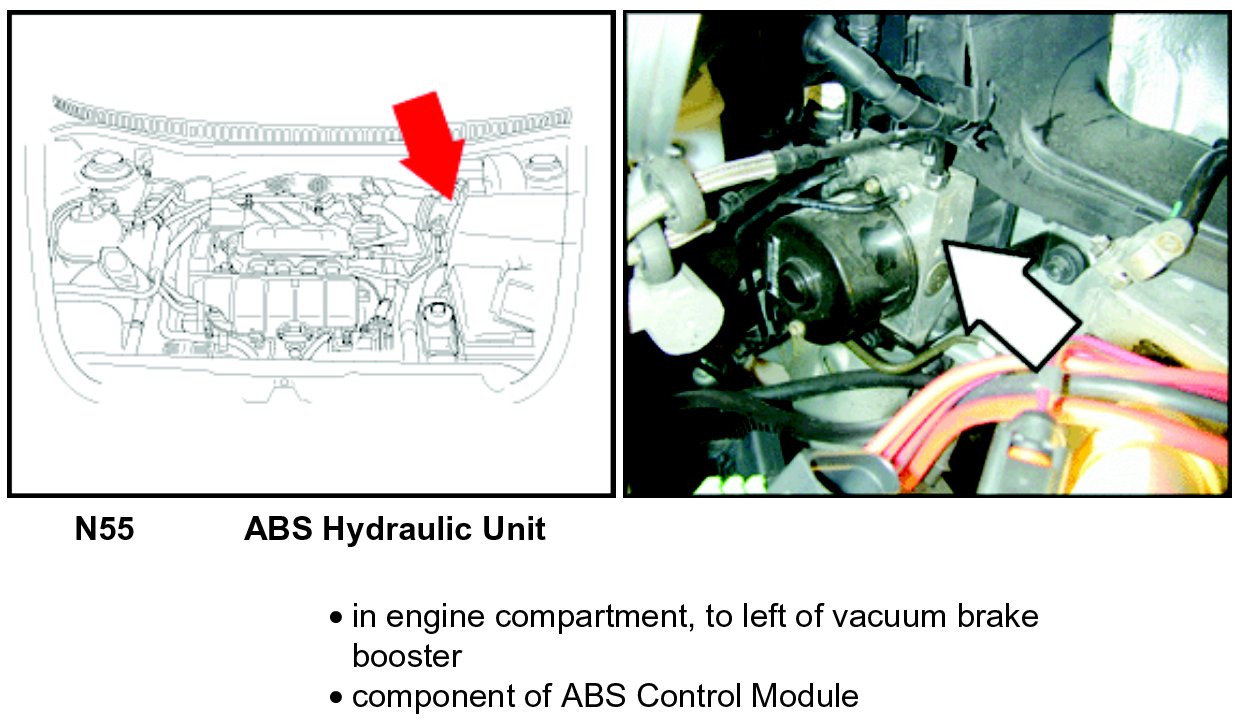 N55 ABS Hydraulic Unit

• in engine compartment, to left of vacuum brake booster
• component of ABS Control Module