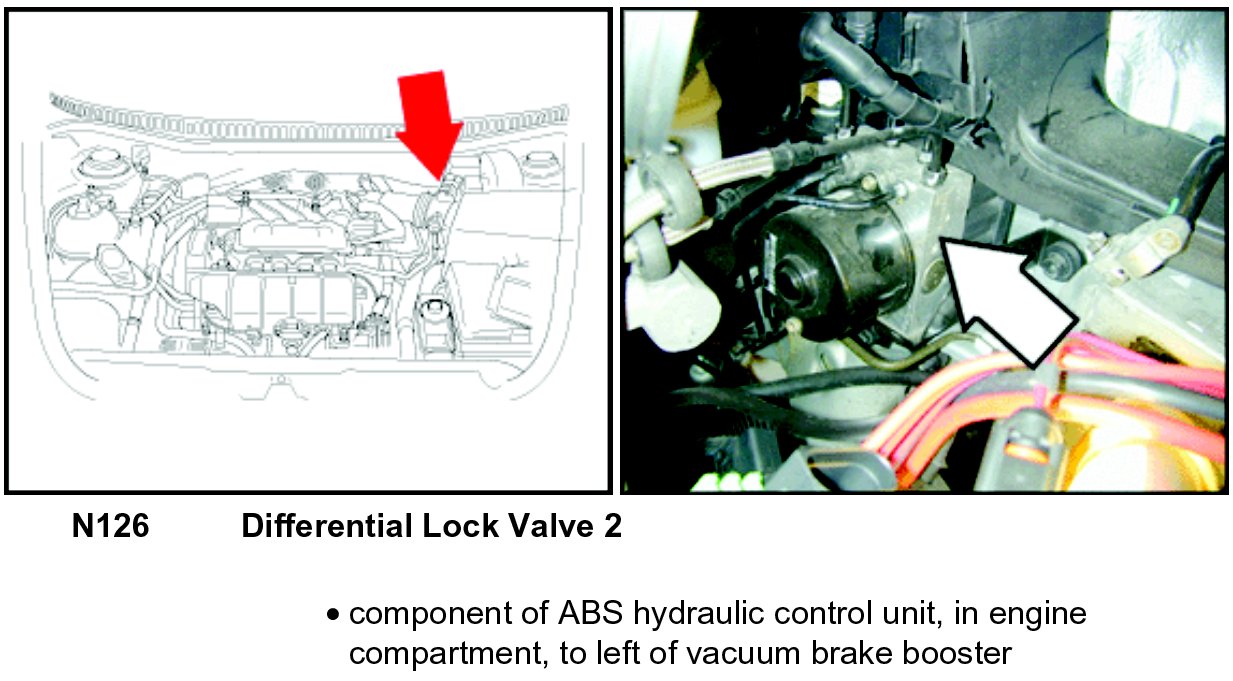 N126 Differential Lock Valve 2

• component of ABS hydraulic control unit, in engine compartment, to left of vacuum brake booster