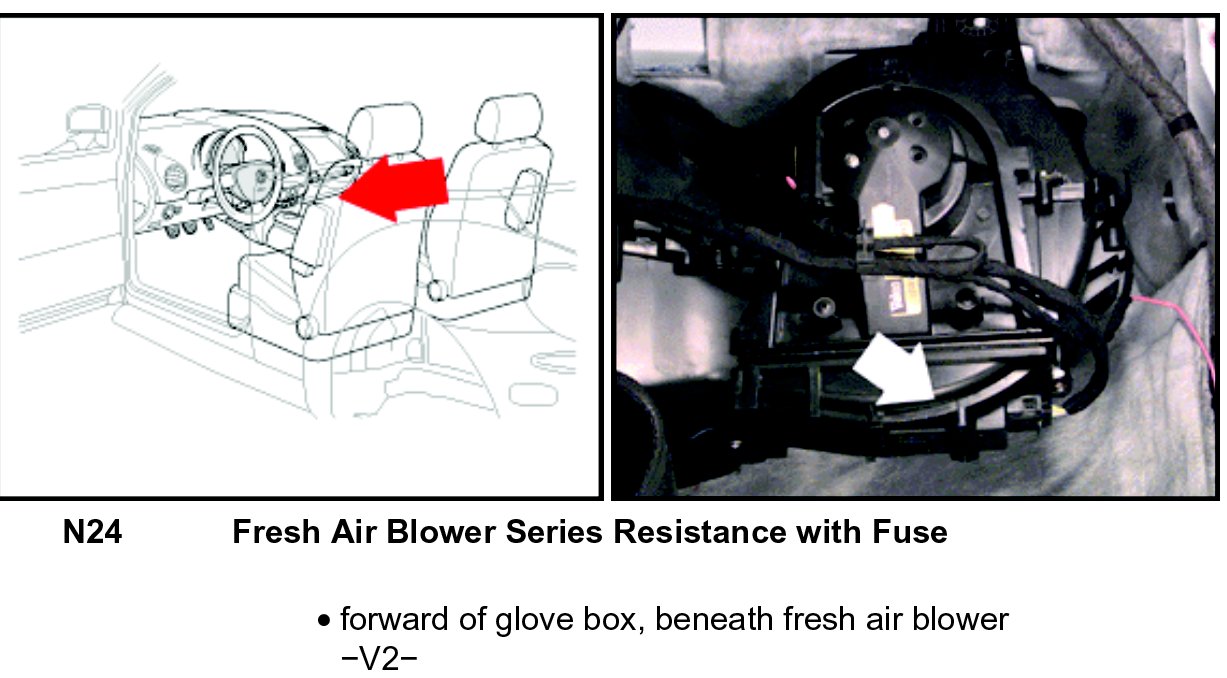 N24 Fresh Air Blower Series Resistance with Fuse

• forward of glove box, beneath fresh air blower −V2−