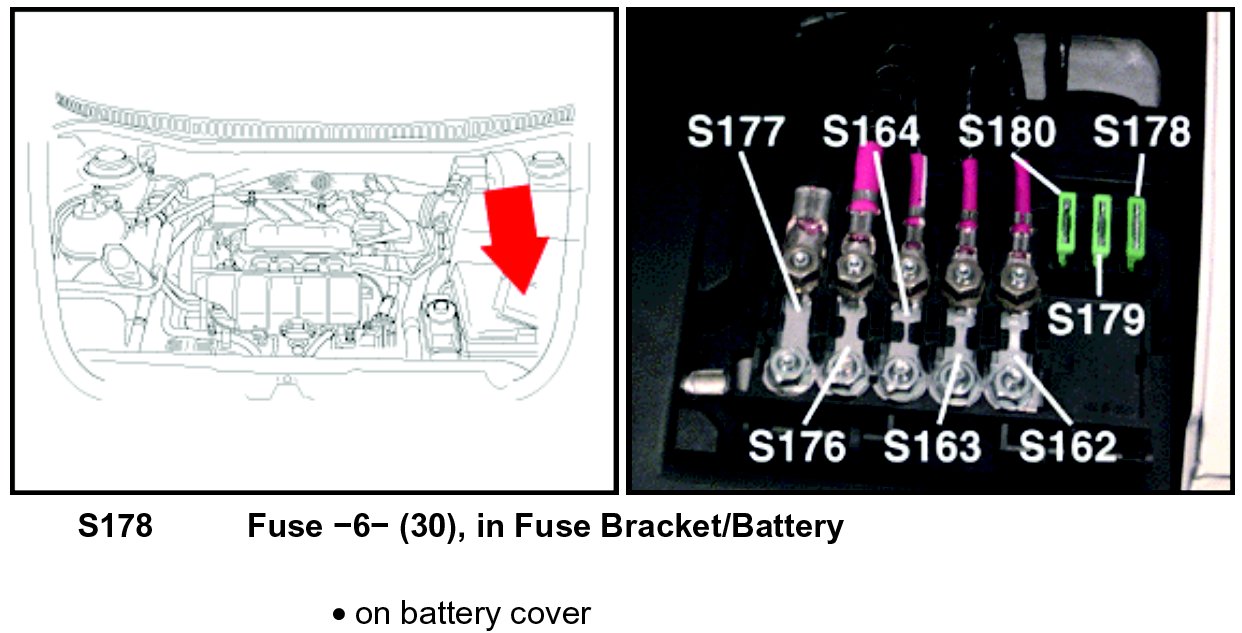 S177 S164 S180 S178

S179

S176 S163 S162

S178 Fuse −6− (30), in Fuse Bracket/Battery

• on battery cover