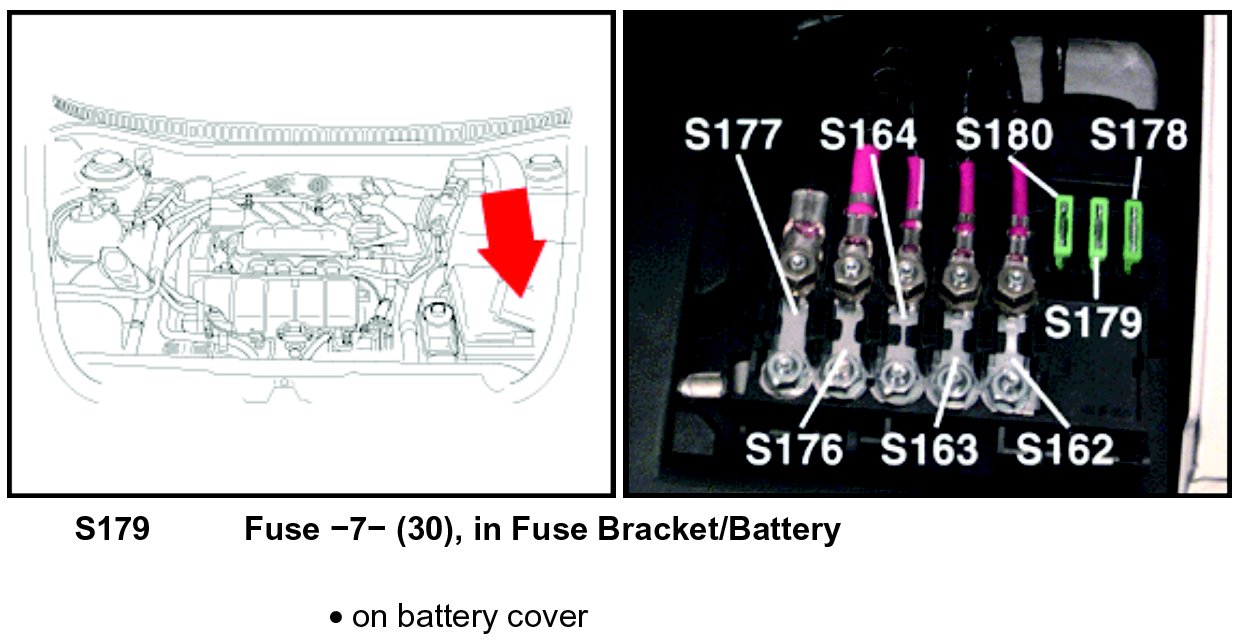 S177 S164 S180 S178

S179

S176 S163 S162

S179 Fuse −7− (30), in Fuse Bracket/Battery

• on battery cover