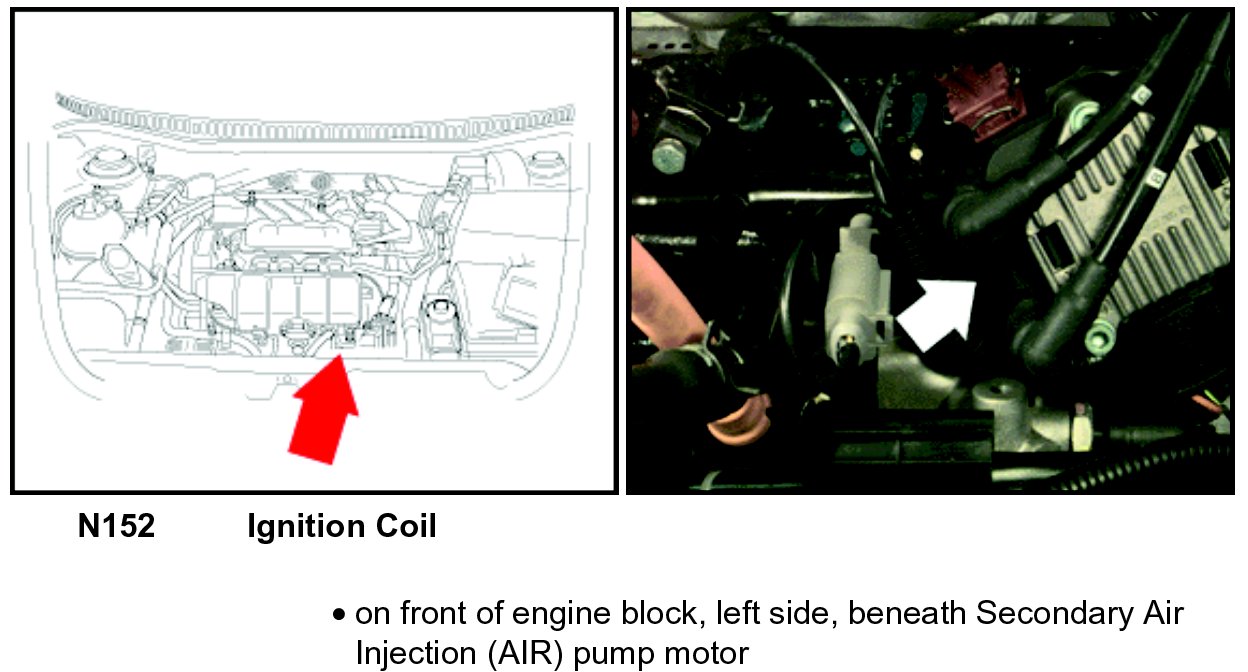 N152 Ignition Coil

• on front of engine block, left side, beneath Secondary Air Injection (AIR) pump motor