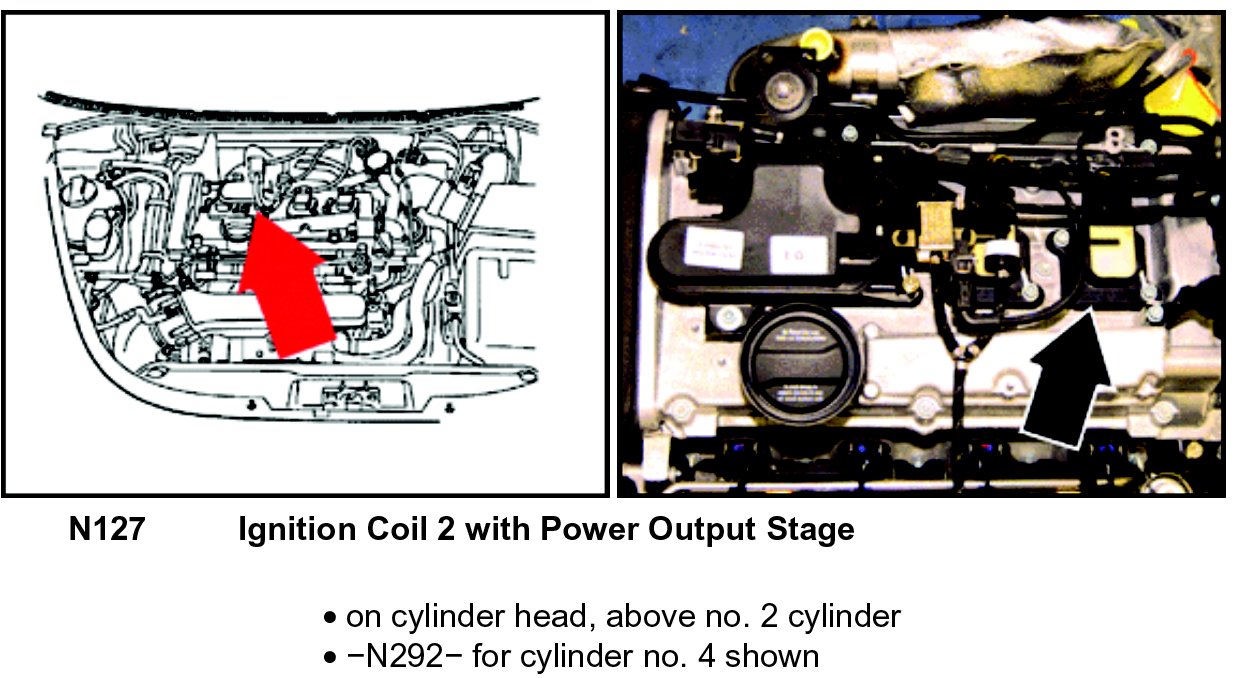 N127 Ignition Coil 2 with Power Output Stage

• on cylinder head, above no. 2 cylinder
• −N292− for cylinder no. 4 shown