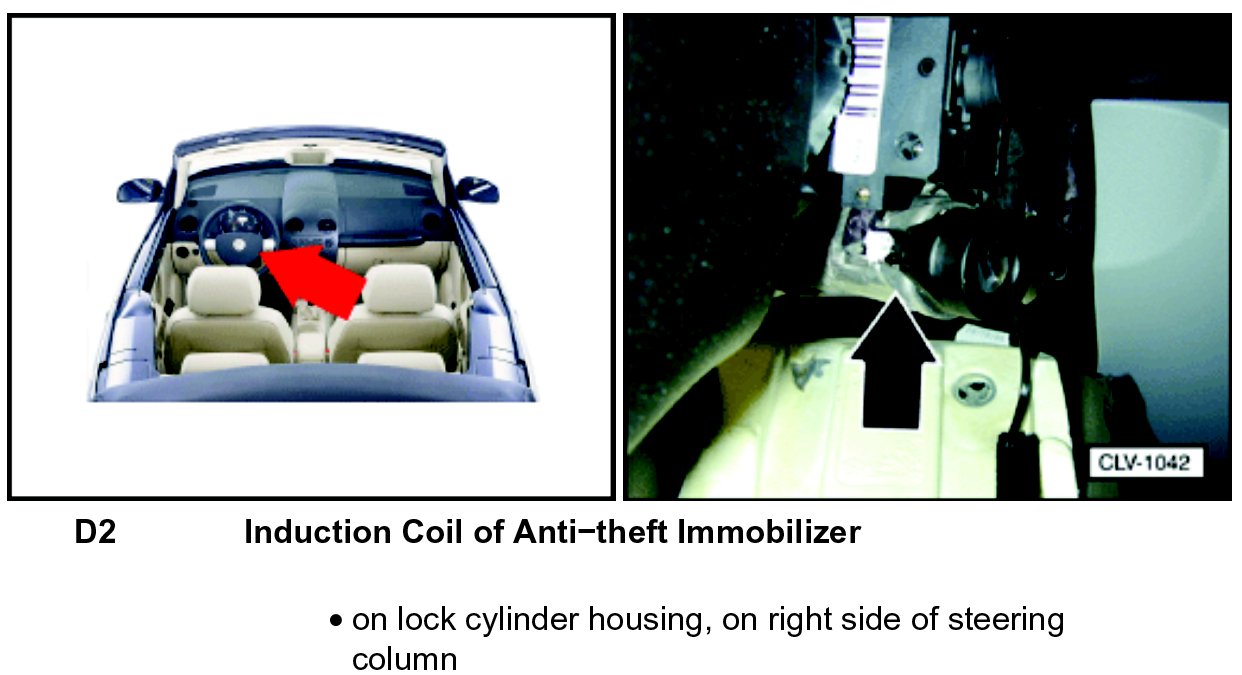 CLV-1042

D2 Induction Coil of Anti−theft Immobilizer

• on lock cylinder housing, on right side of steering column