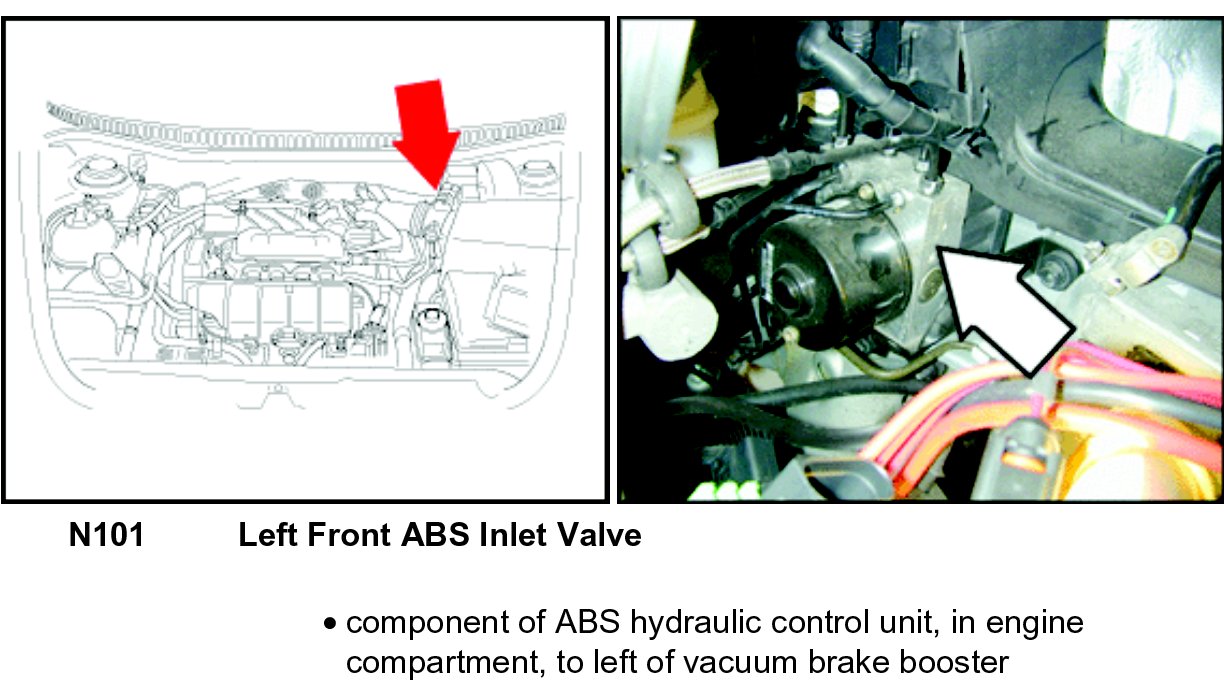 N101 Left Front ABS Inlet Valve

• component of ABS hydraulic control unit, in engine compartment, to left of vacuum brake booster