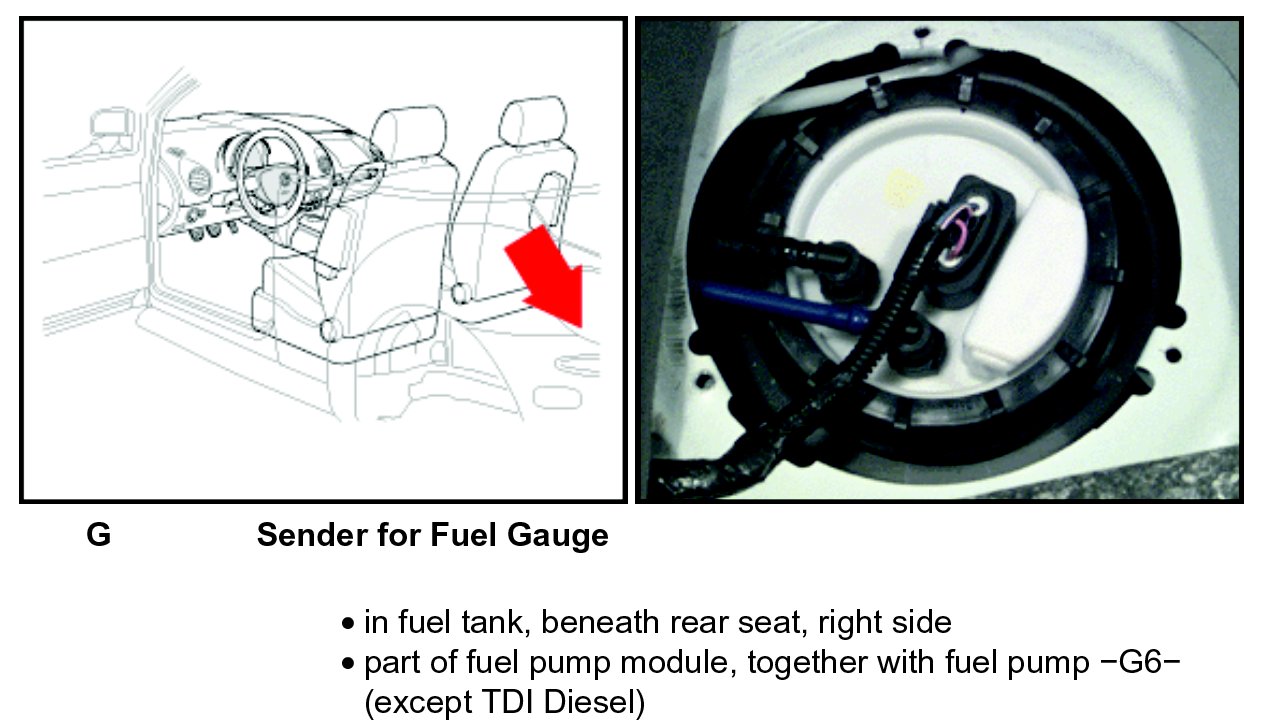 G Sender for Fuel Gauge

• in fuel tank, beneath rear seat, right side
• part of fuel pump module, together with fuel pump −G6− (except TDI Diesel)