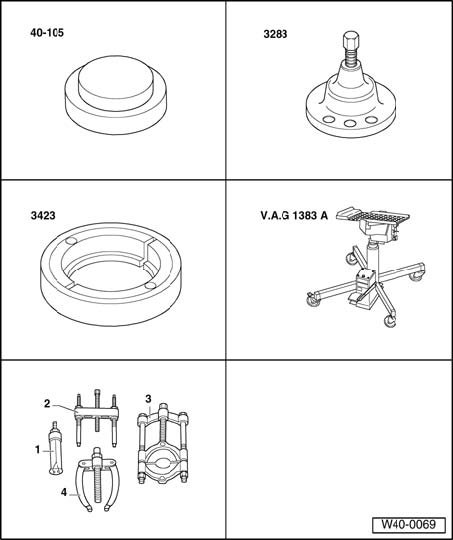 40-105

3283

3423

V.A.G 1383 A

2
3
1
4

W40-0069