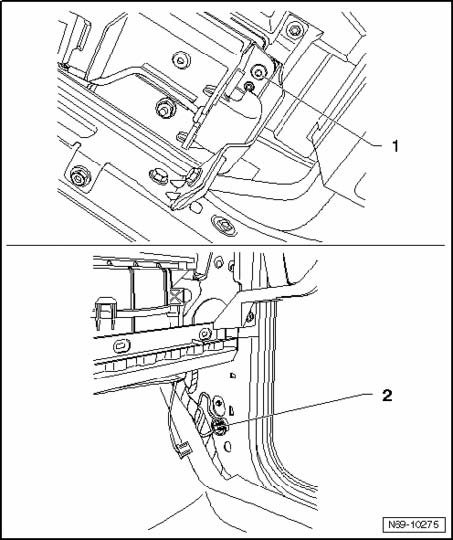 1

2

N69-10275