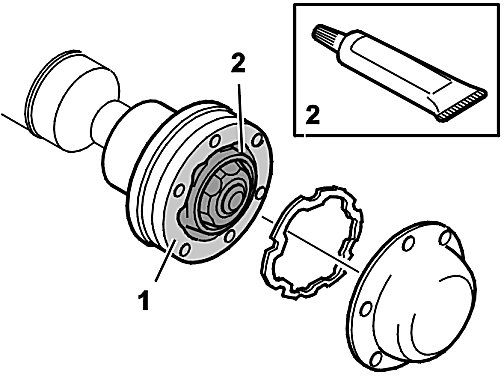 2
2
1