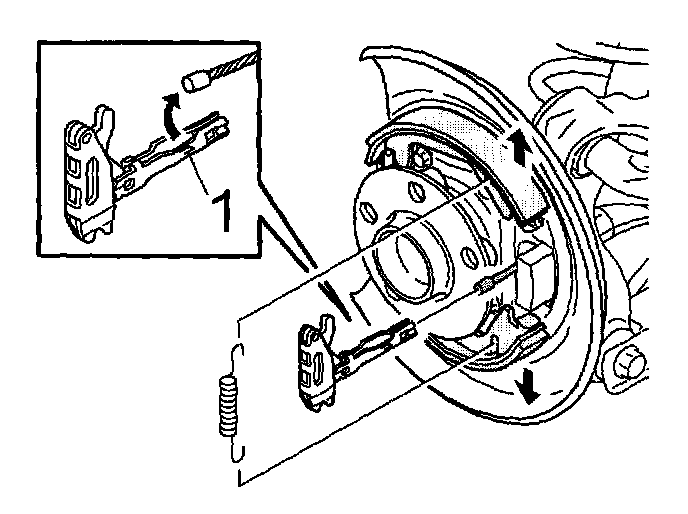 1