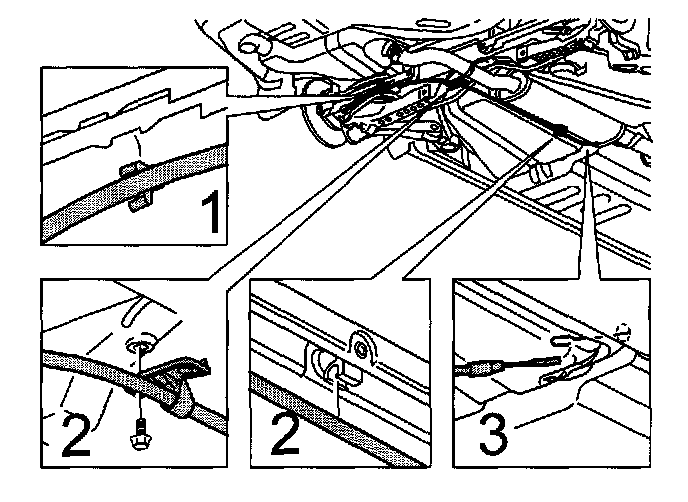 1

2

2

3