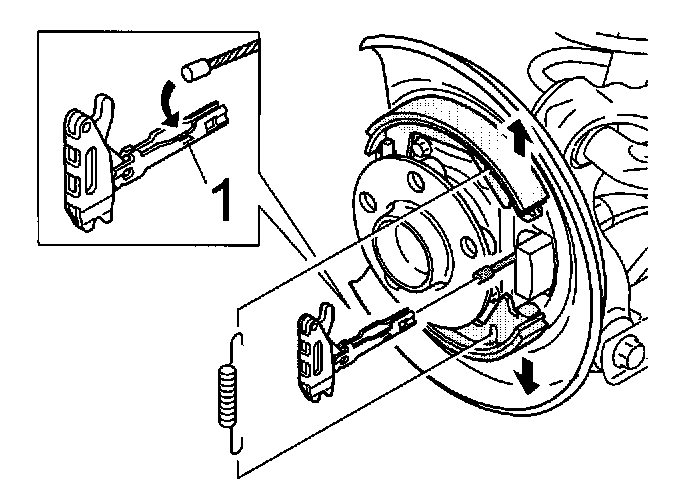 1