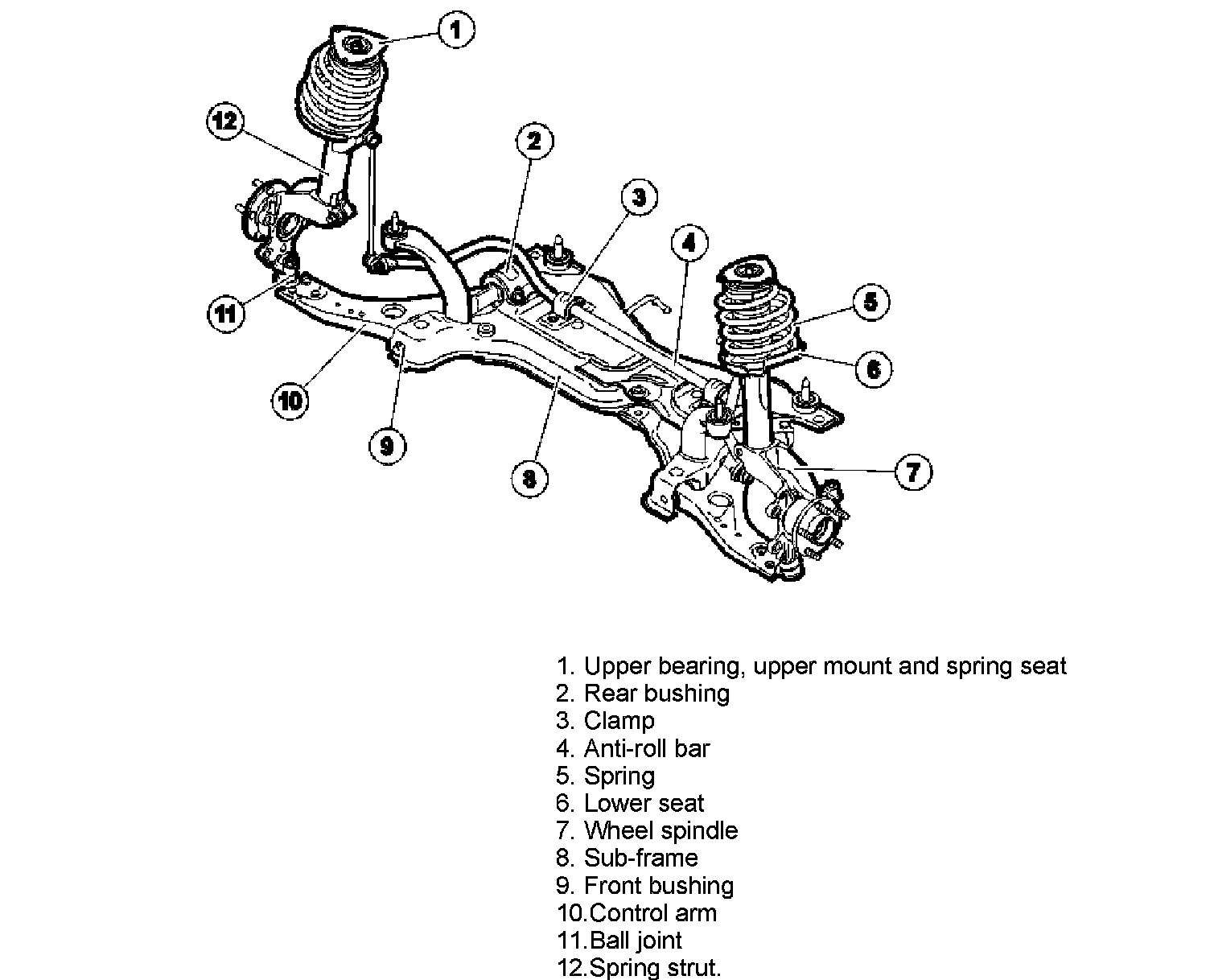 1
12
2
3
4
5
6
11
10
9
8
7

1. Upper bearing, upper mount and spring seat
2. Rear bushing
3. Clamp
4. Anti-roll bar
5. Spring
6. Lower seat
7. Wheel spindle
8. Sub-frame
9. Front bushing
10.Control arm
11.Ball joint
12.Spring strut.