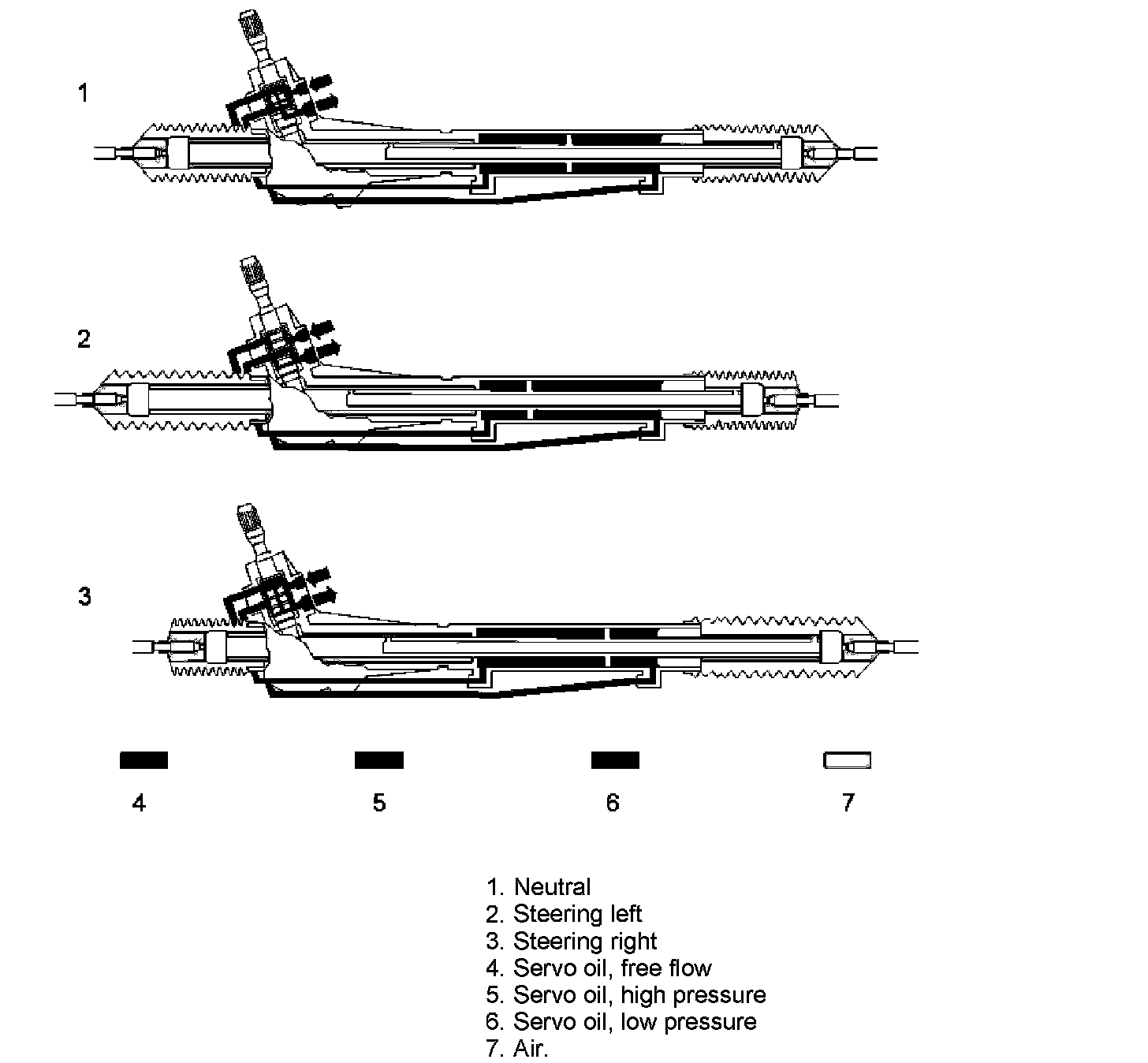 1

2

3

4 5 6 7

1. Neutral
2. Steering left
3. Steering right
4. Servo oil, free flow
5. Servo oil, high pressure
6. Servo oil, low pressure
7. Air.