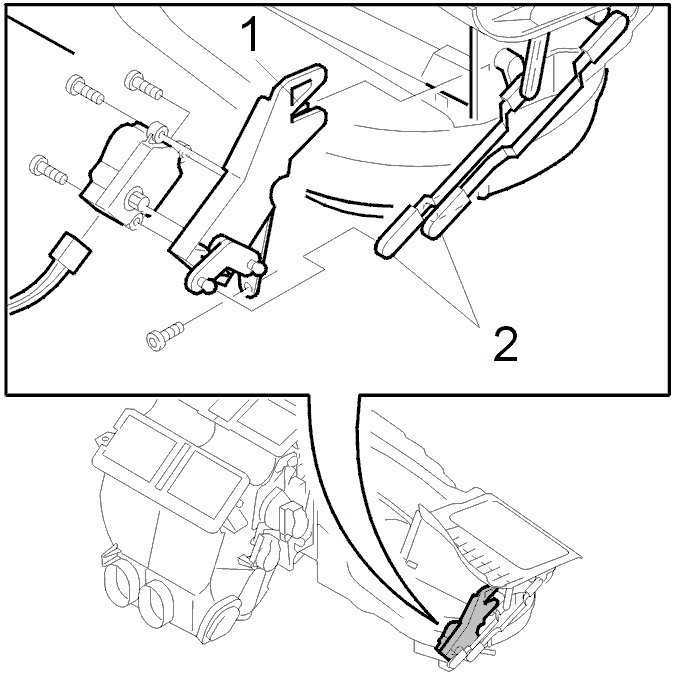 1

2