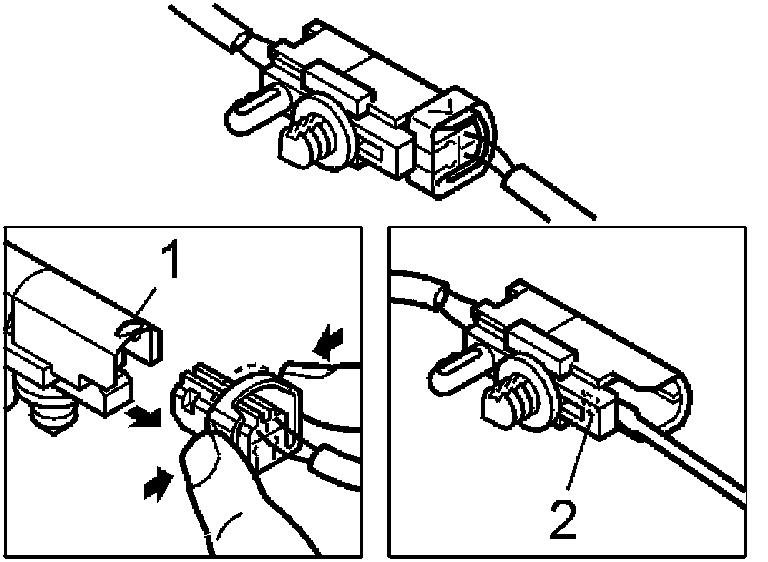 1

2