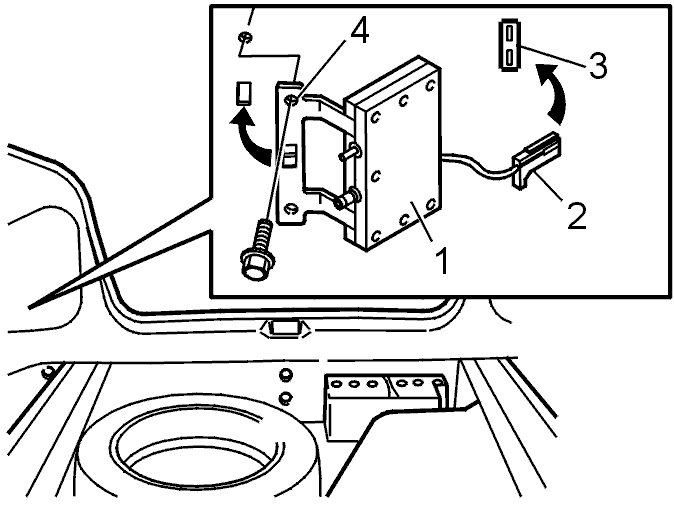 4
3
2
1