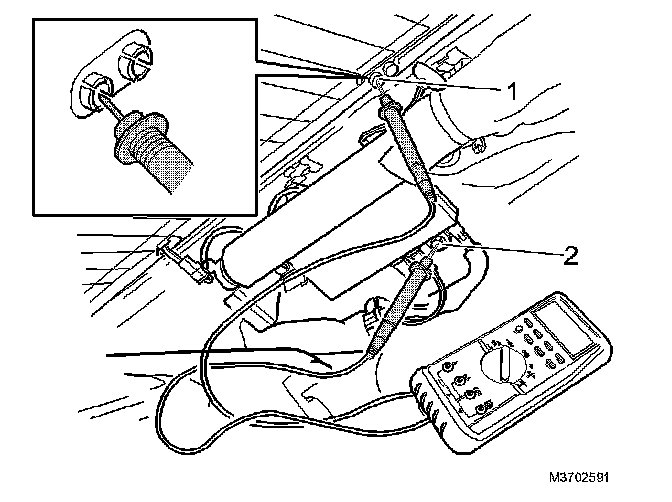 1

2

M3702591