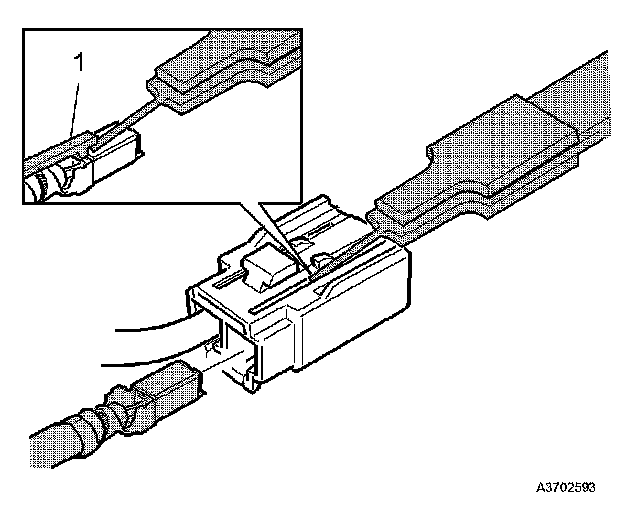 1

A3702593