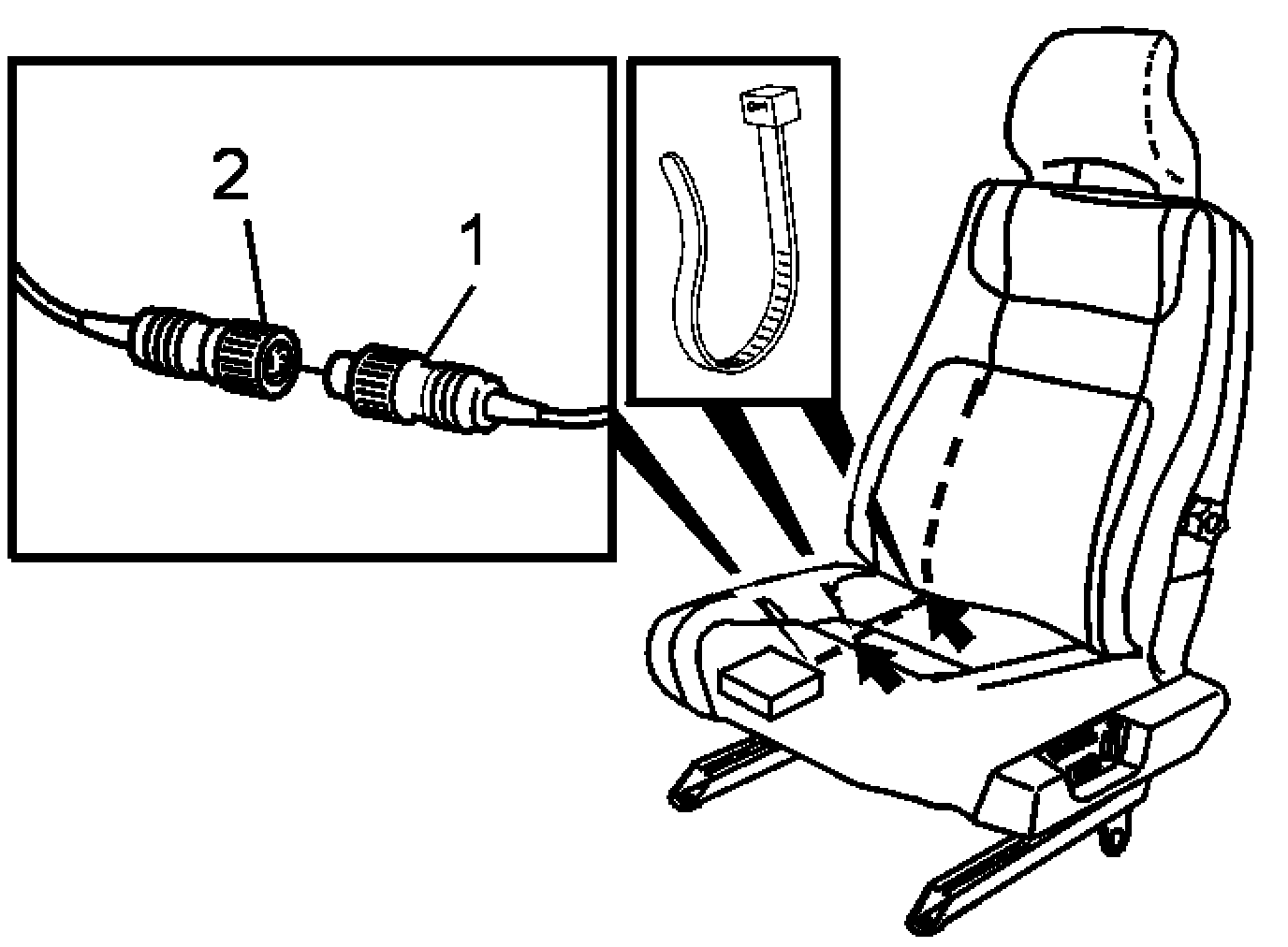 2
1