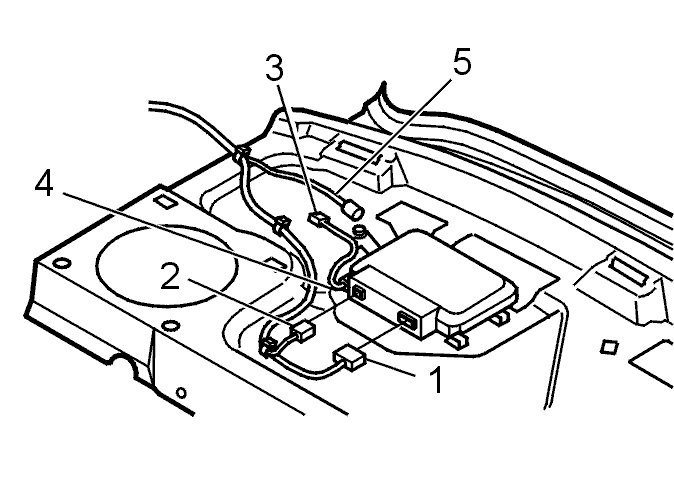 3
5
4
2
1