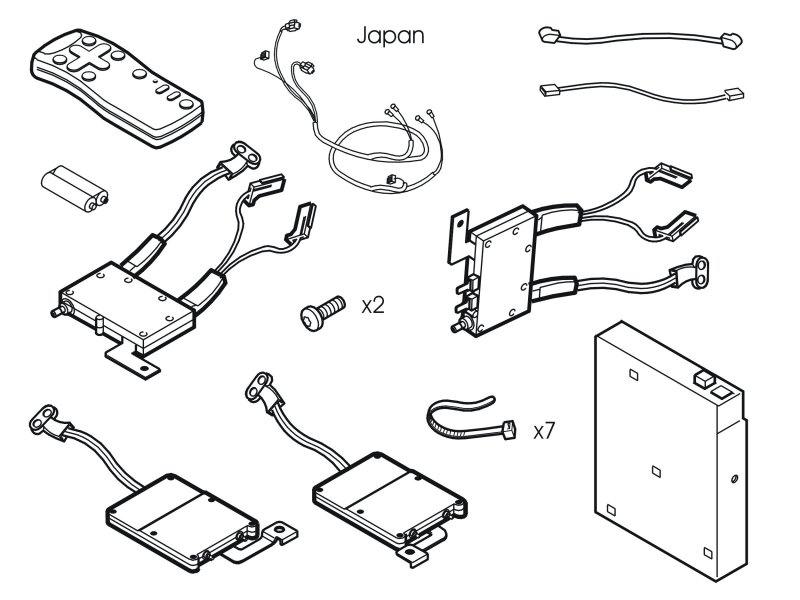 Japan

x2

x7