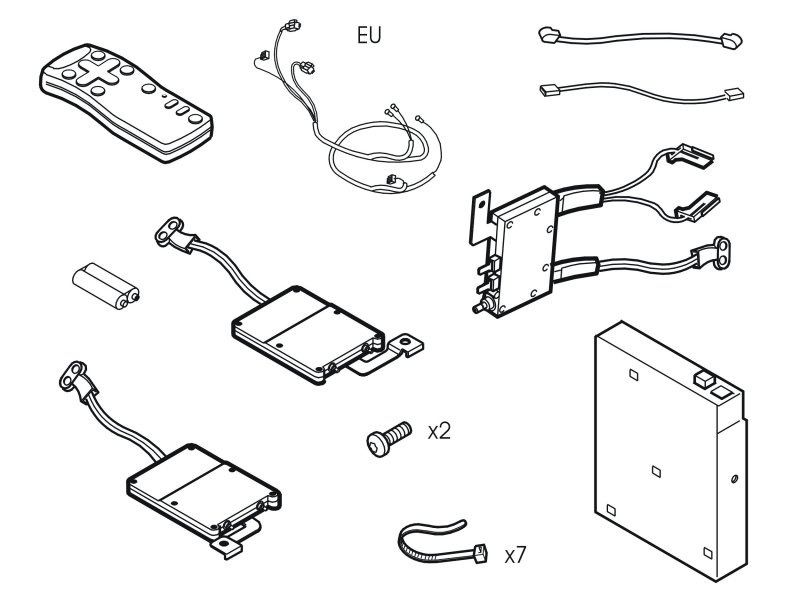 EU

x2

x7