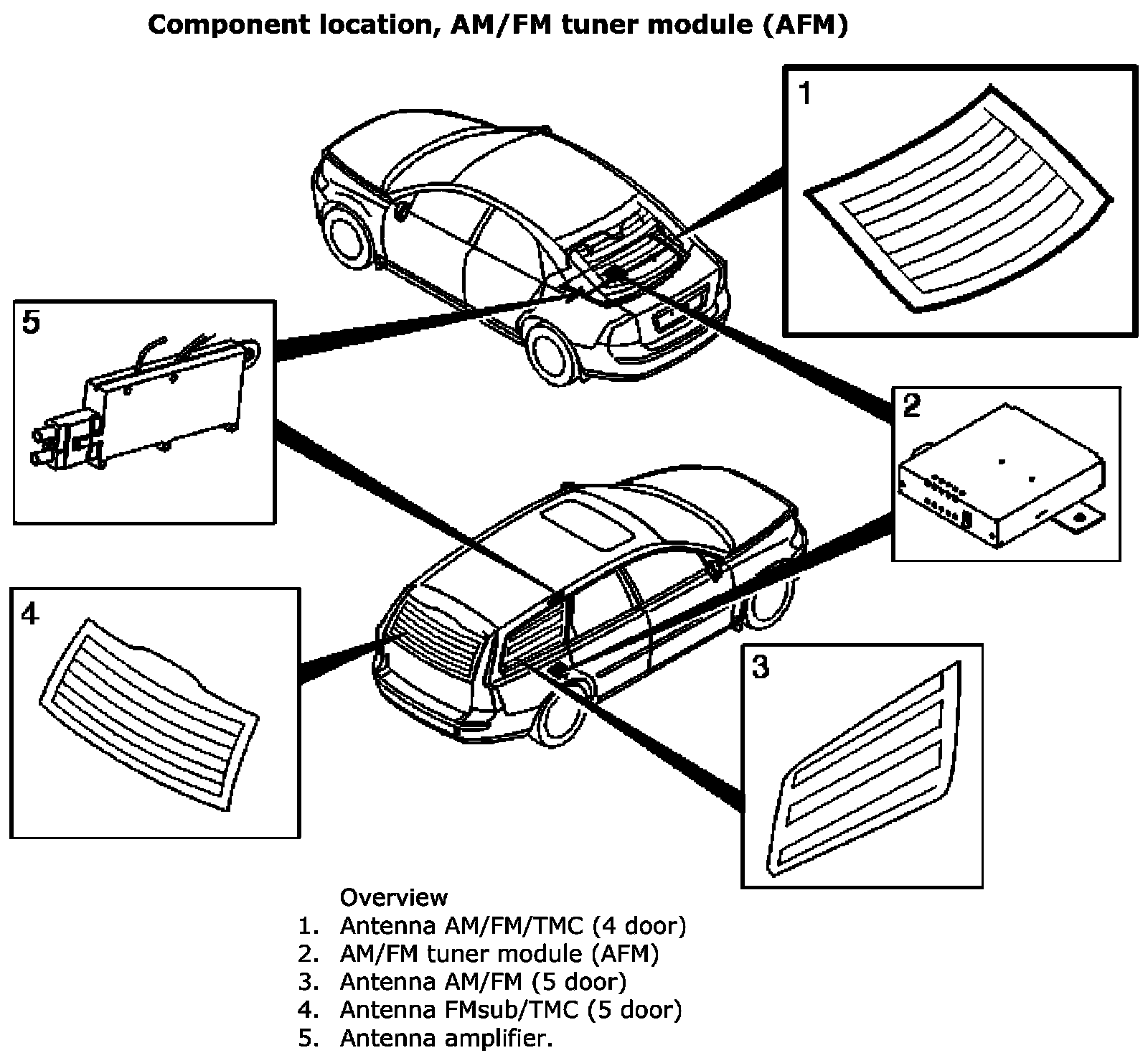 Component location, AM/FM tuner module (AFM)

1

5

2

4

3

Overview
1. Antenna AM/FM/TMC (4 door)
2. AM/FM tuner module (AFM)
3. Antenna AM/FM (5 door)
4. Antenna FMsub/TMC (5 door)
5. Antenna amplifier.